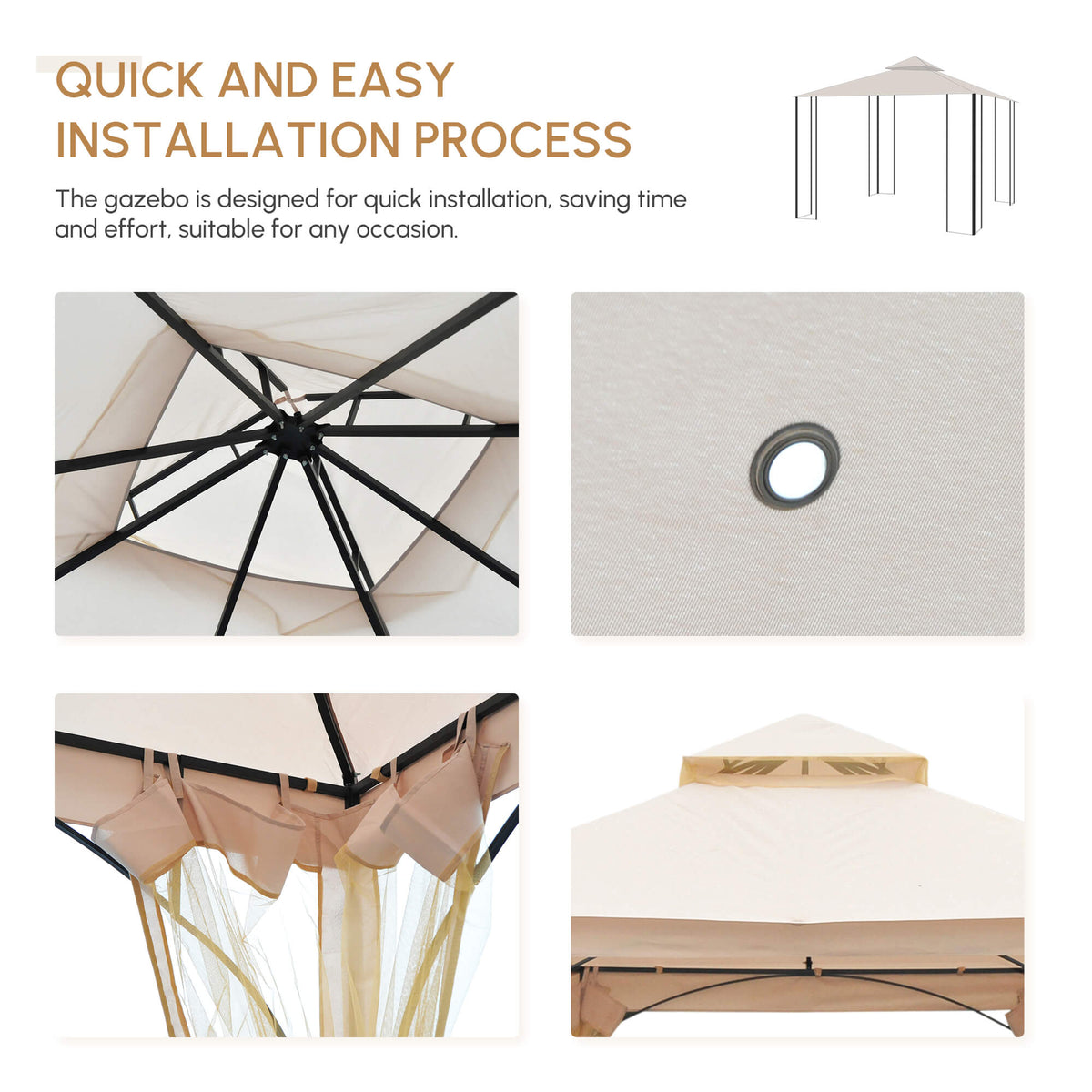 QUICK AND EASY INSTALLATION PROCESS

The gazebo is designed for quick installation, saving time and effort, suitable for any occasion.