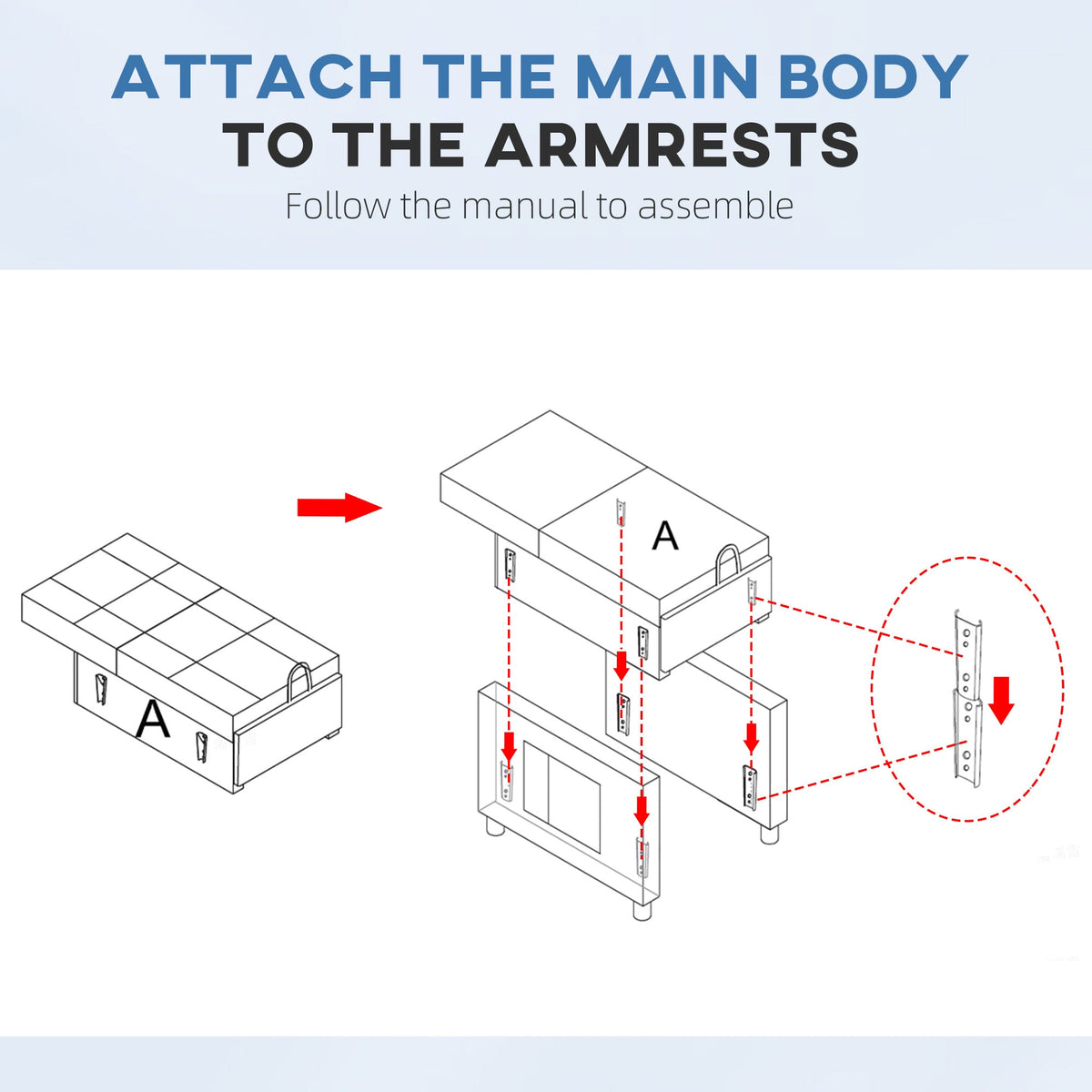 ATTACH THE MAIN BODY TO THE ARMRESTS

Follow the manual to assemble

A

A