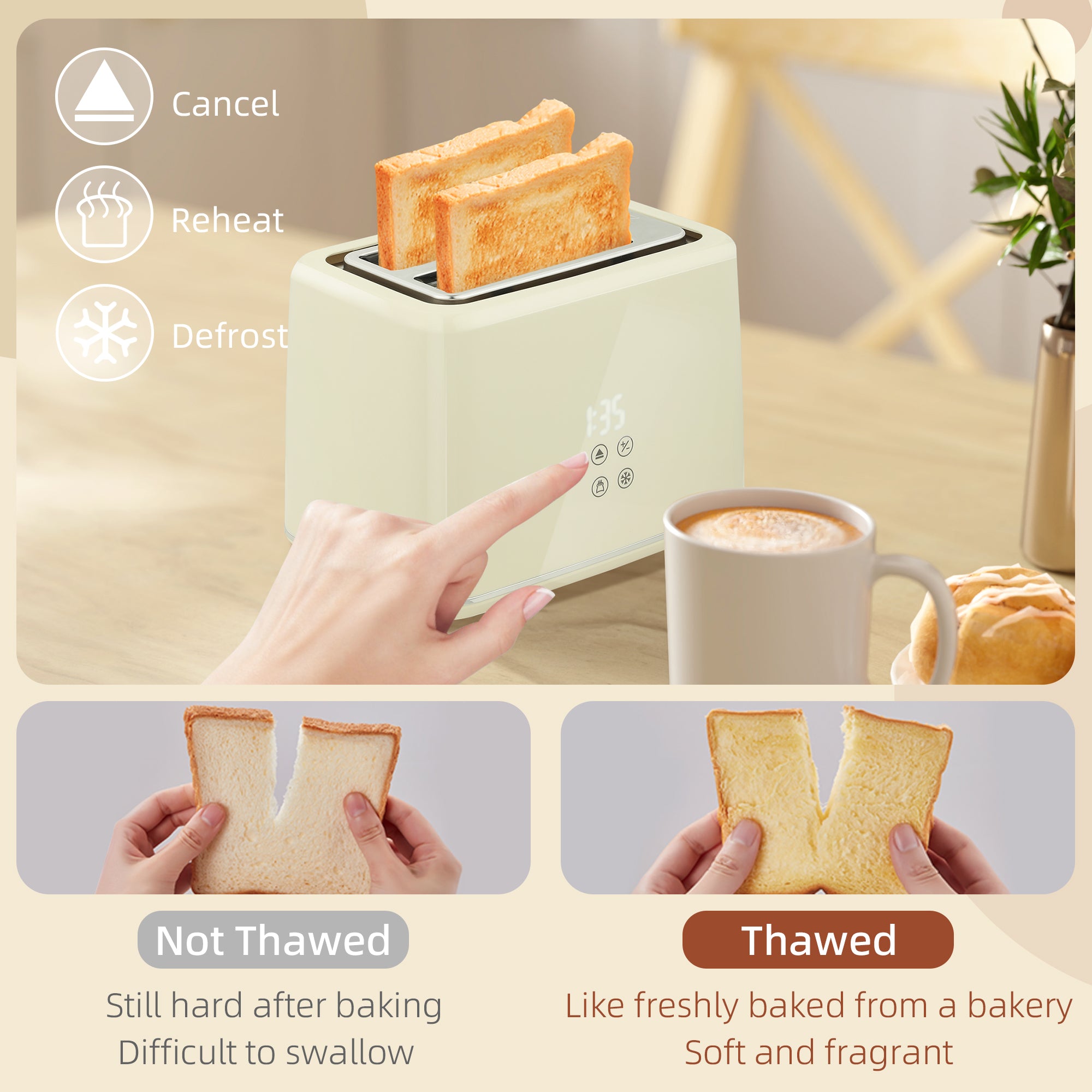 Cancel

Reheat

Defrost

1:35

Not Thawed

Still hard after baking
Difficult to swallow

Thawed

Like freshly baked from a bakery
Soft and fragrant