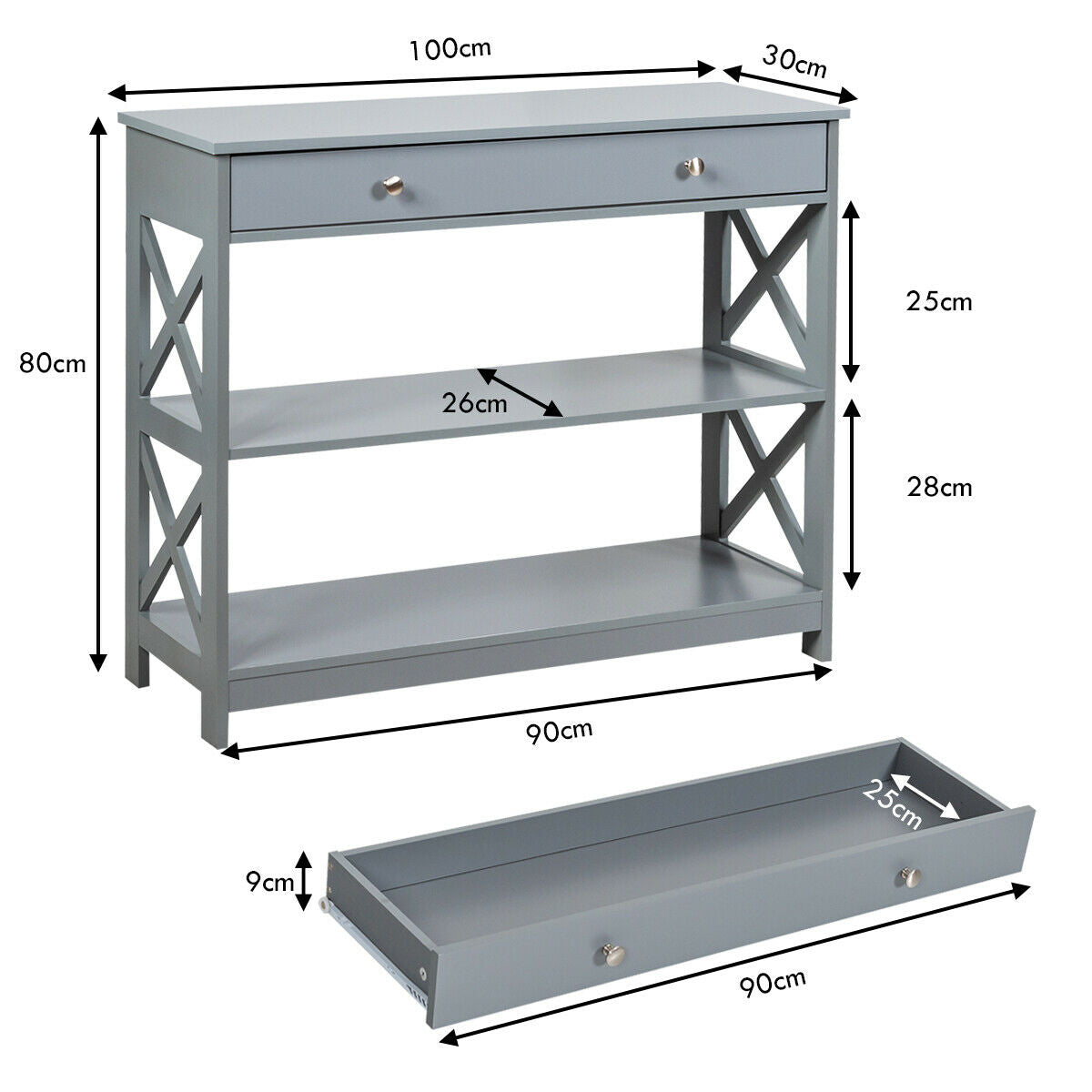 100cm
30cm
80cm
25cm
26cm
28cm
90cm
25cm
9cm
90cm