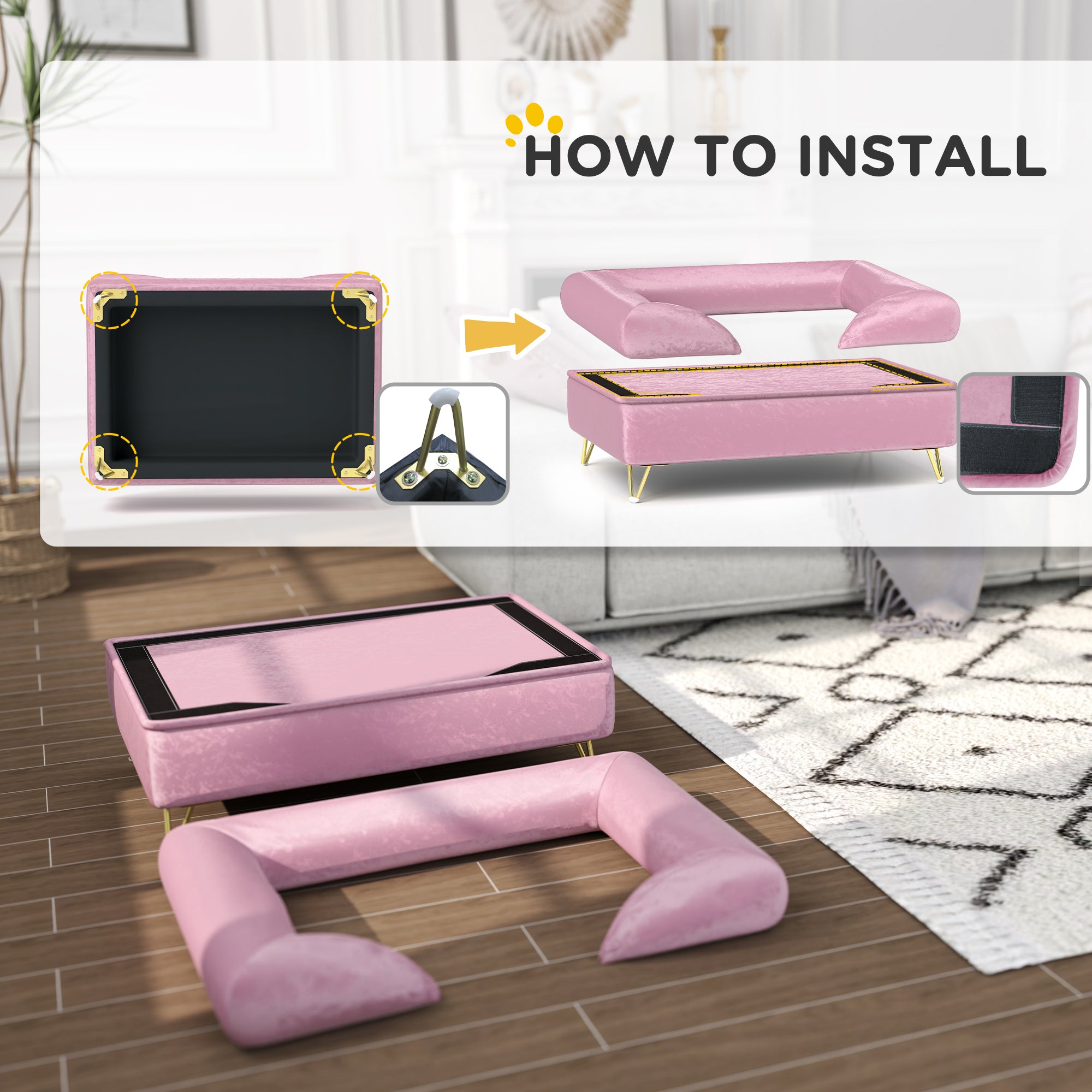 HOW TO INSTALL