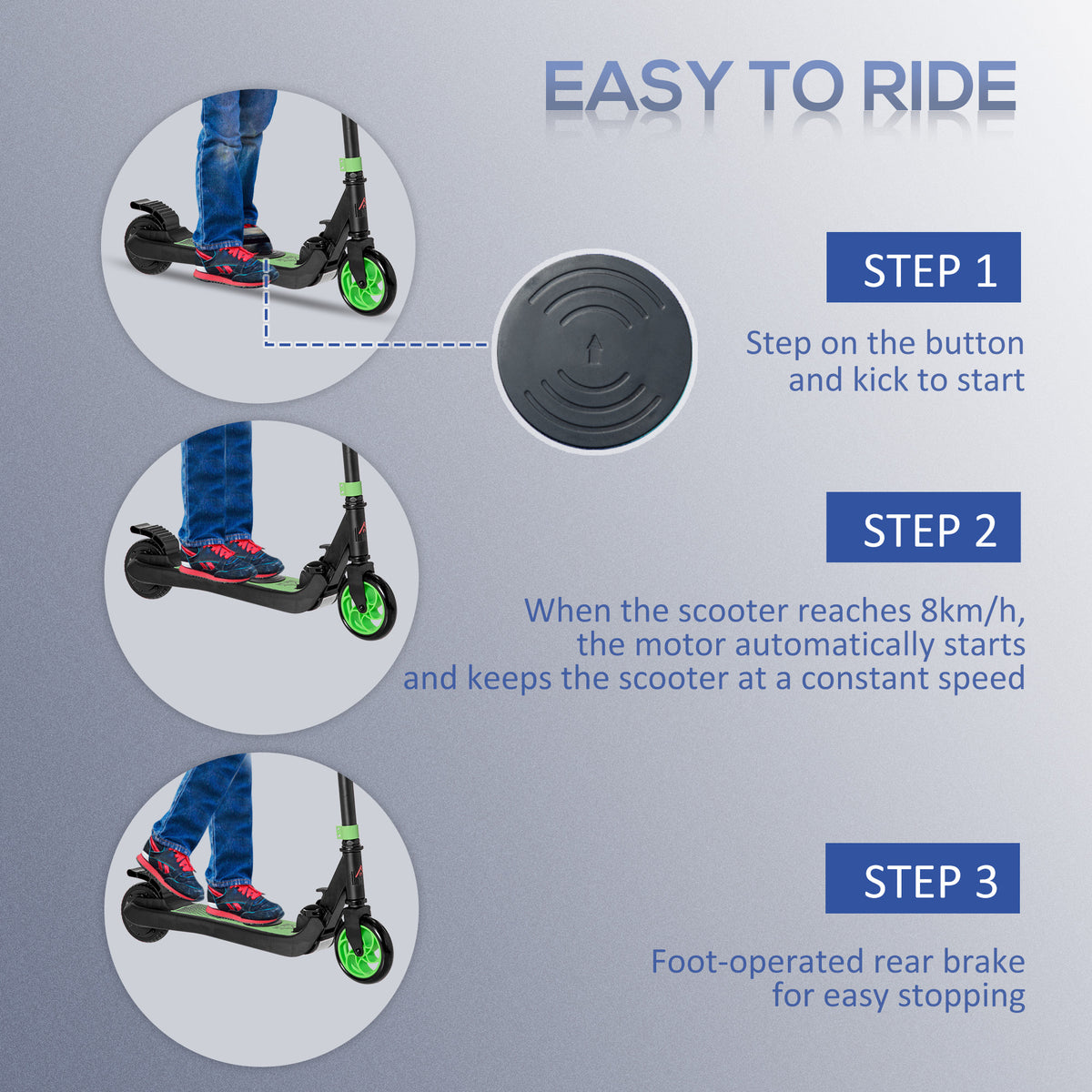 EASY TO RIDE

STEP 1

Step on the button and kick to start

STEP 2

When the scooter reaches 8km/h, the motor automatically starts and keeps the scooter at a constant speed

STEP 3

Foot-operated rear brake for easy stopping