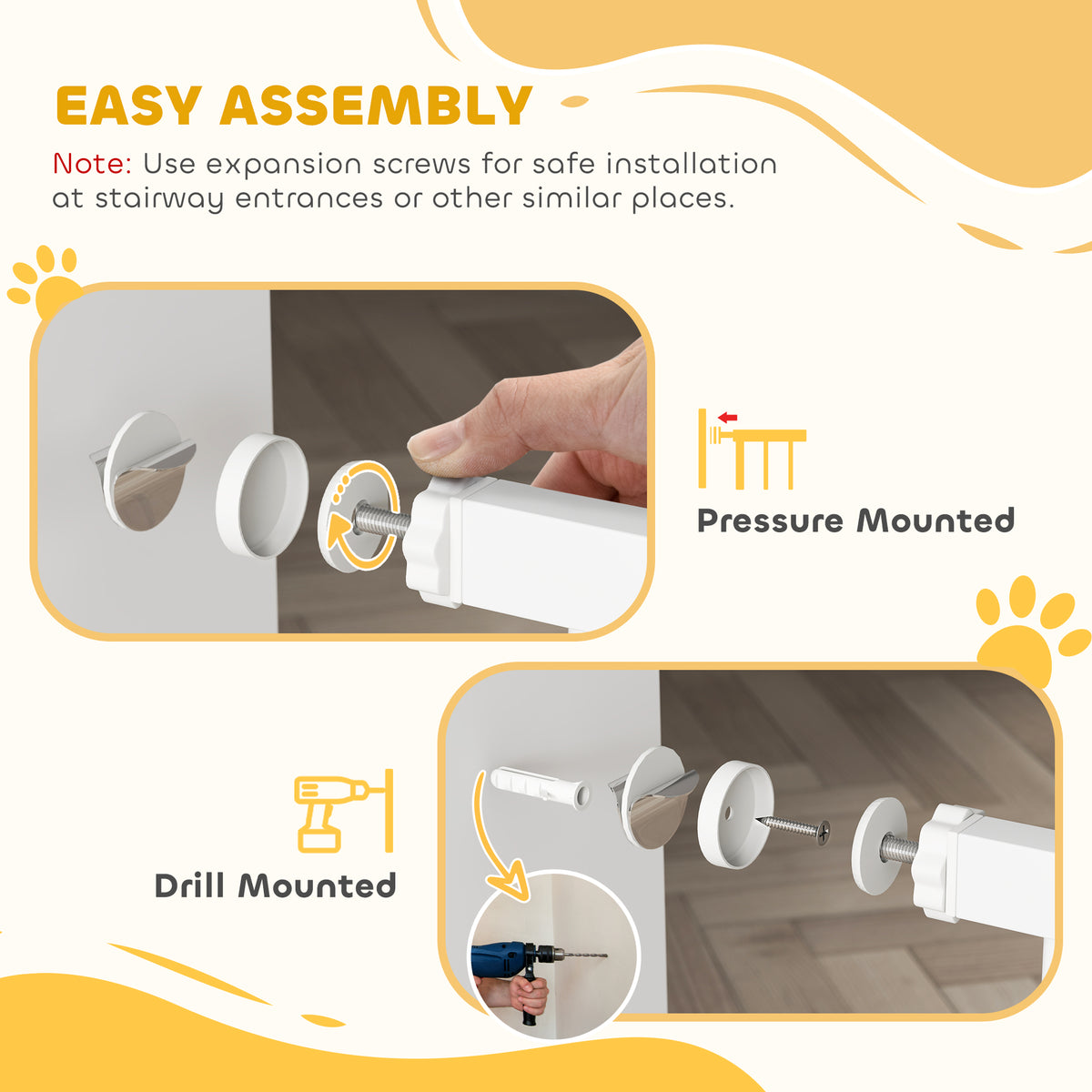 EASY ASSEMBLY

Note: Use expansion screws for safe installation at stairway entrances or other similar places.

Pressure Mounted

Drill Mounted