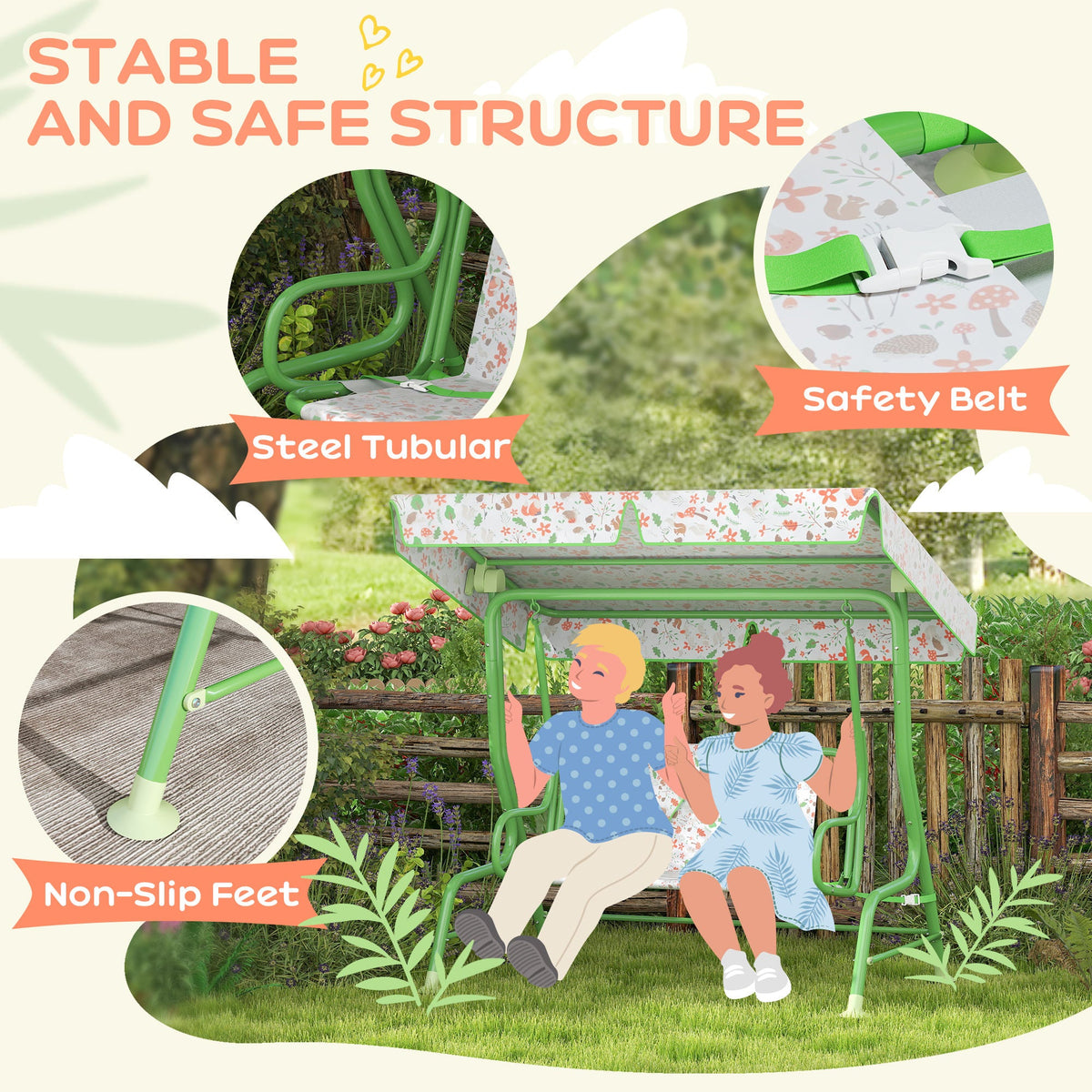 STABLE
AND SAFE STRUCTURE

Steel Tubular

Safety Belt

Non-Slip Feet