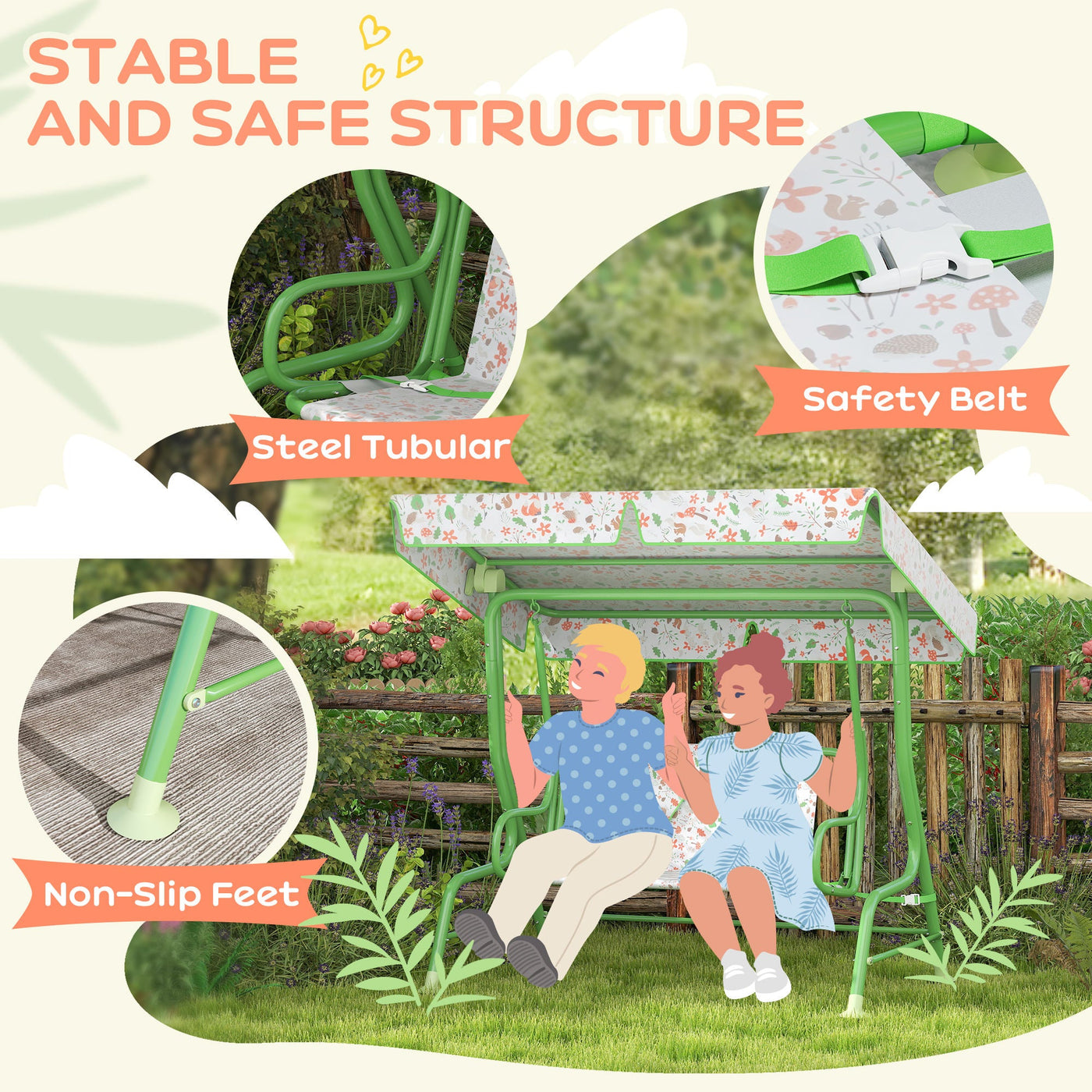 STABLE
AND SAFE STRUCTURE

Steel Tubular

Safety Belt

Non-Slip Feet