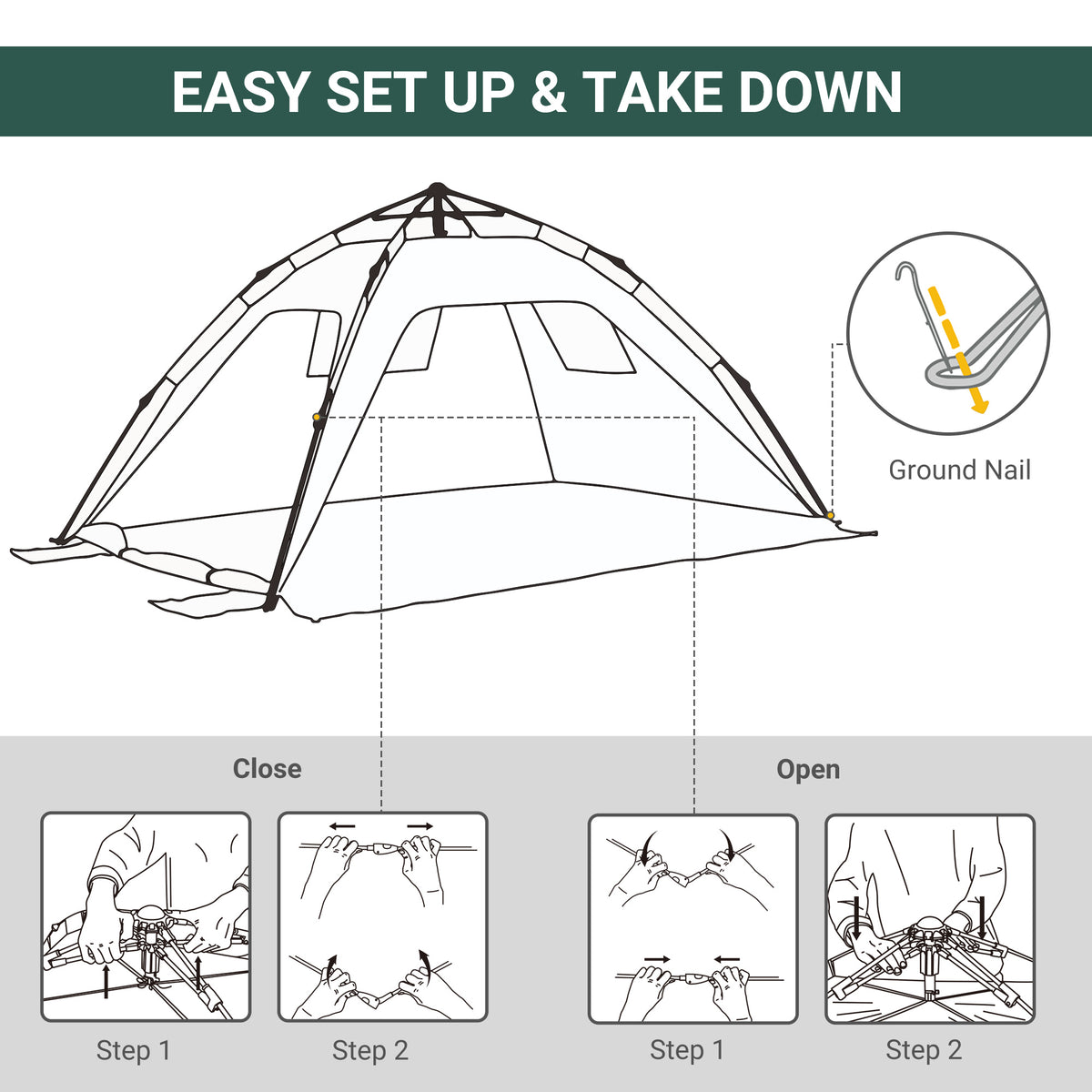 EASY SET UP & TAKE DOWN

Ground Nail

Close

Step 1

Step 2

Open

Step 1

Step 2