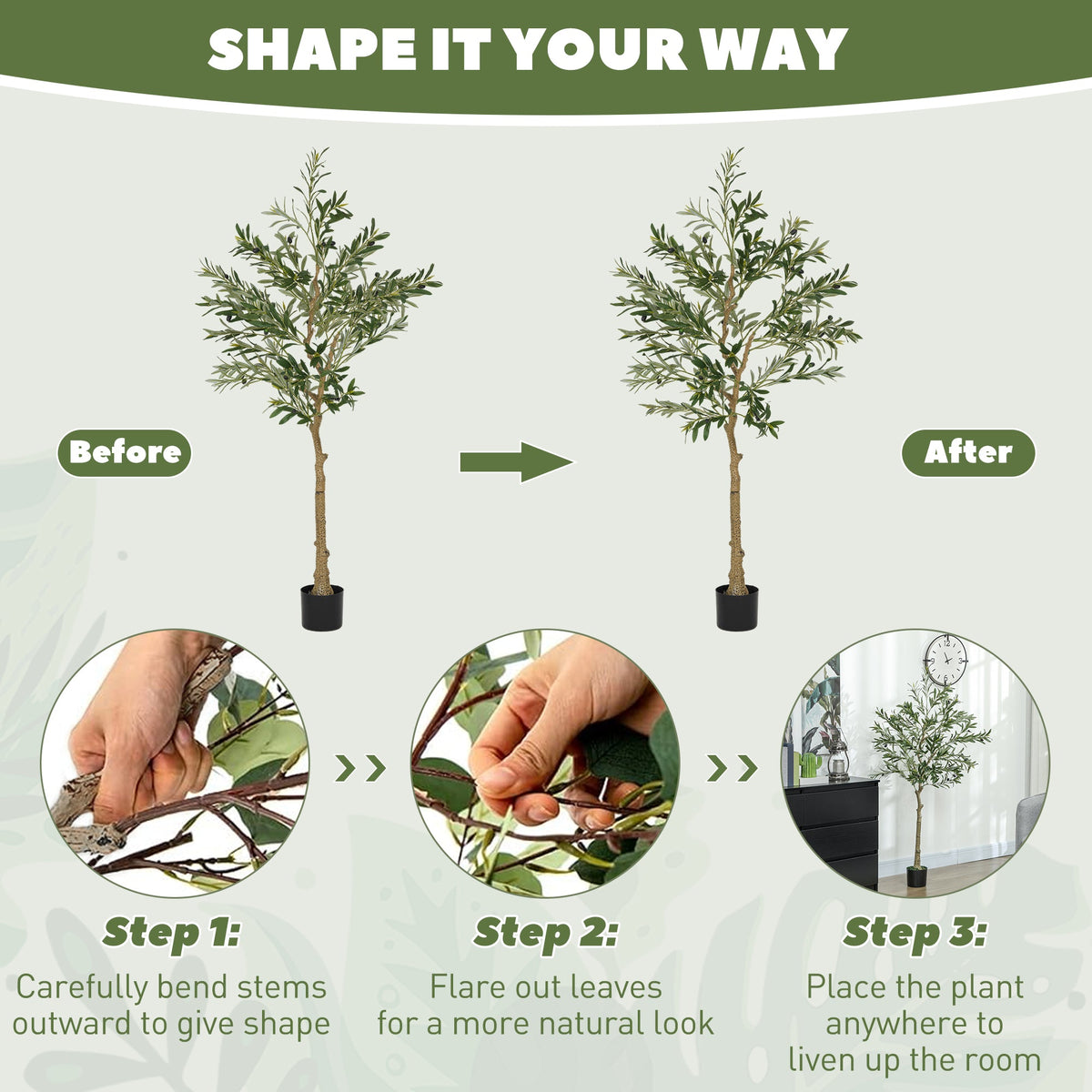 SHAPE IT YOUR WAY

Before

After

Step 1:
Carefully bend stems outward to give shape

Step 2:
Flare out leaves for a more natural look

Step 3:
Place the plant anywhere to liven up the room