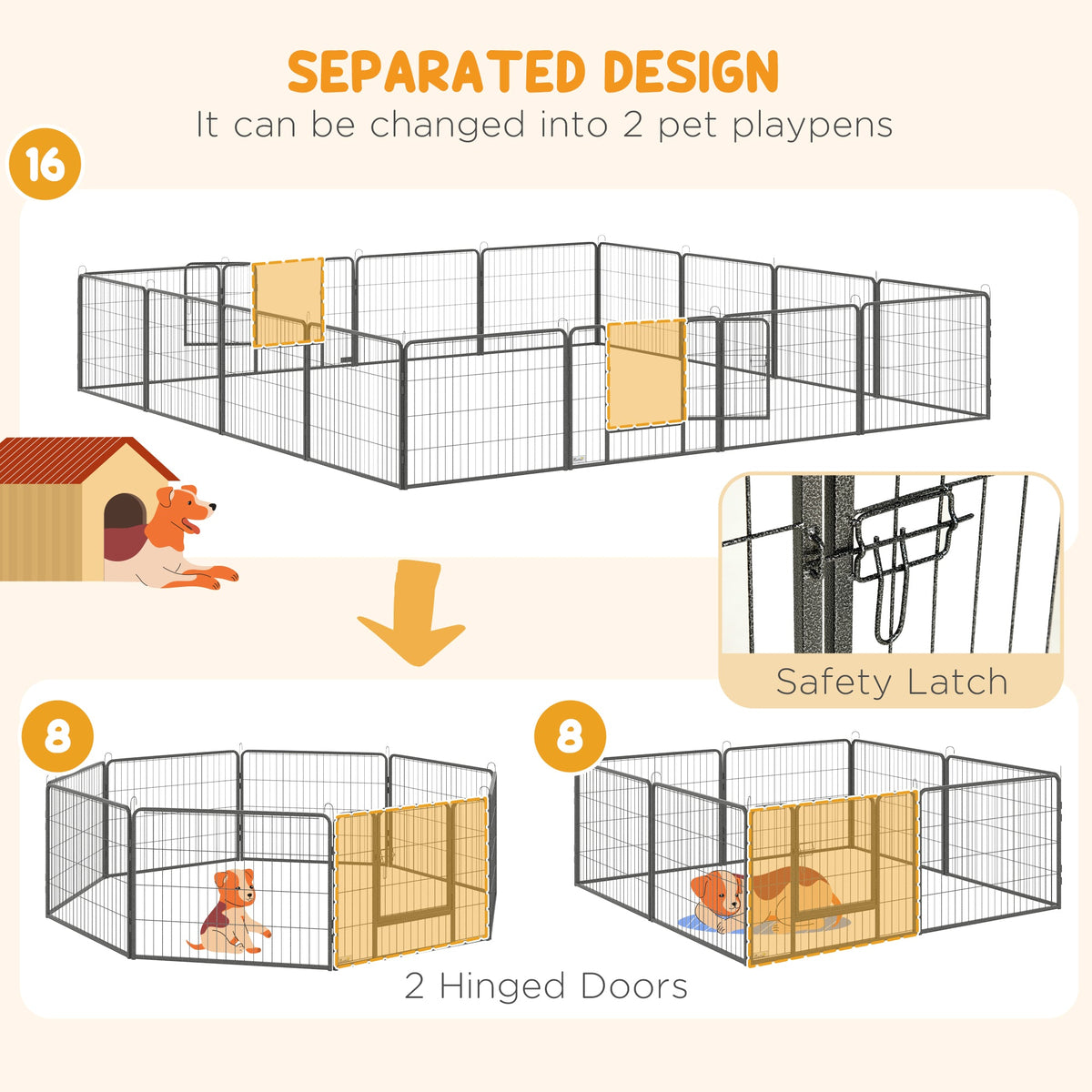 SEPARATED DESIGN
It can be changed into 2 pet playpens

16

Safety Latch

8

8

2 Hinged Doors