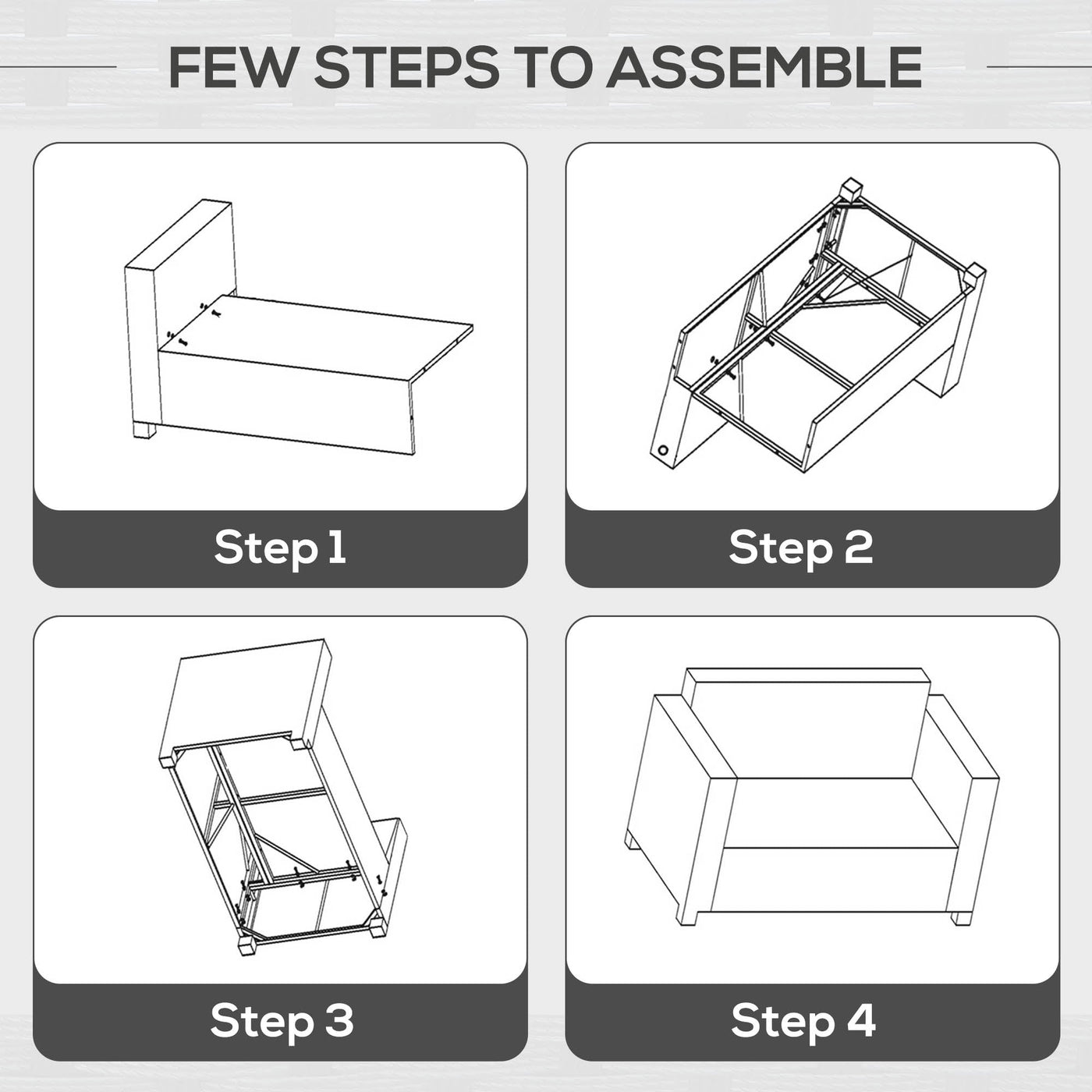 FEW STEPS TO ASSEMBLE

Step 1

Step 2

Step 3

Step 4