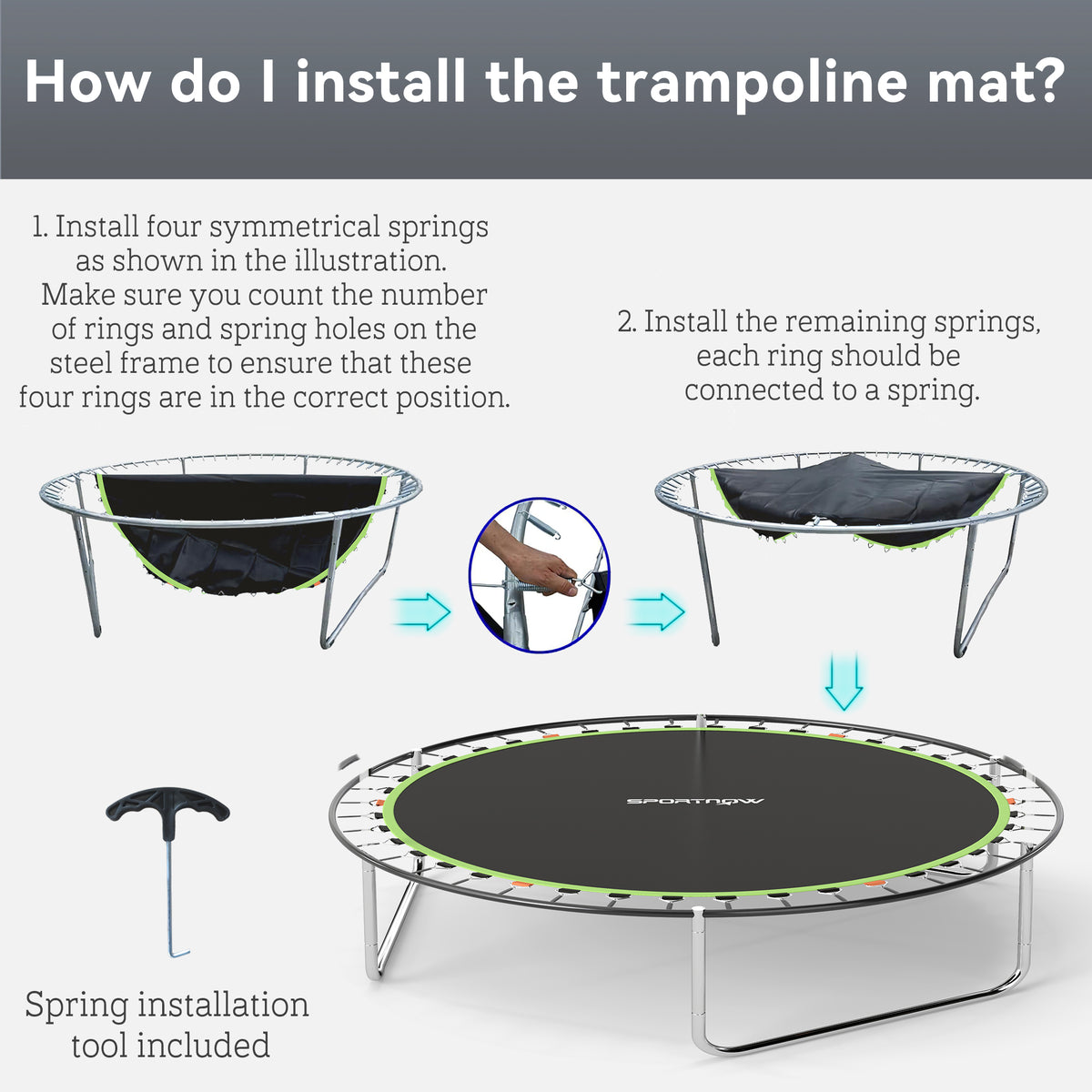 How do I install the trampoline mat?

1. Install four symmetrical springs as shown in the illustration. Make sure you count the number of rings and spring holes on the steel frame to ensure that these four rings are in the correct position.

2. Install the remaining springs, each ring should be connected to a spring.

SPORTNOW

Spring installation tool included