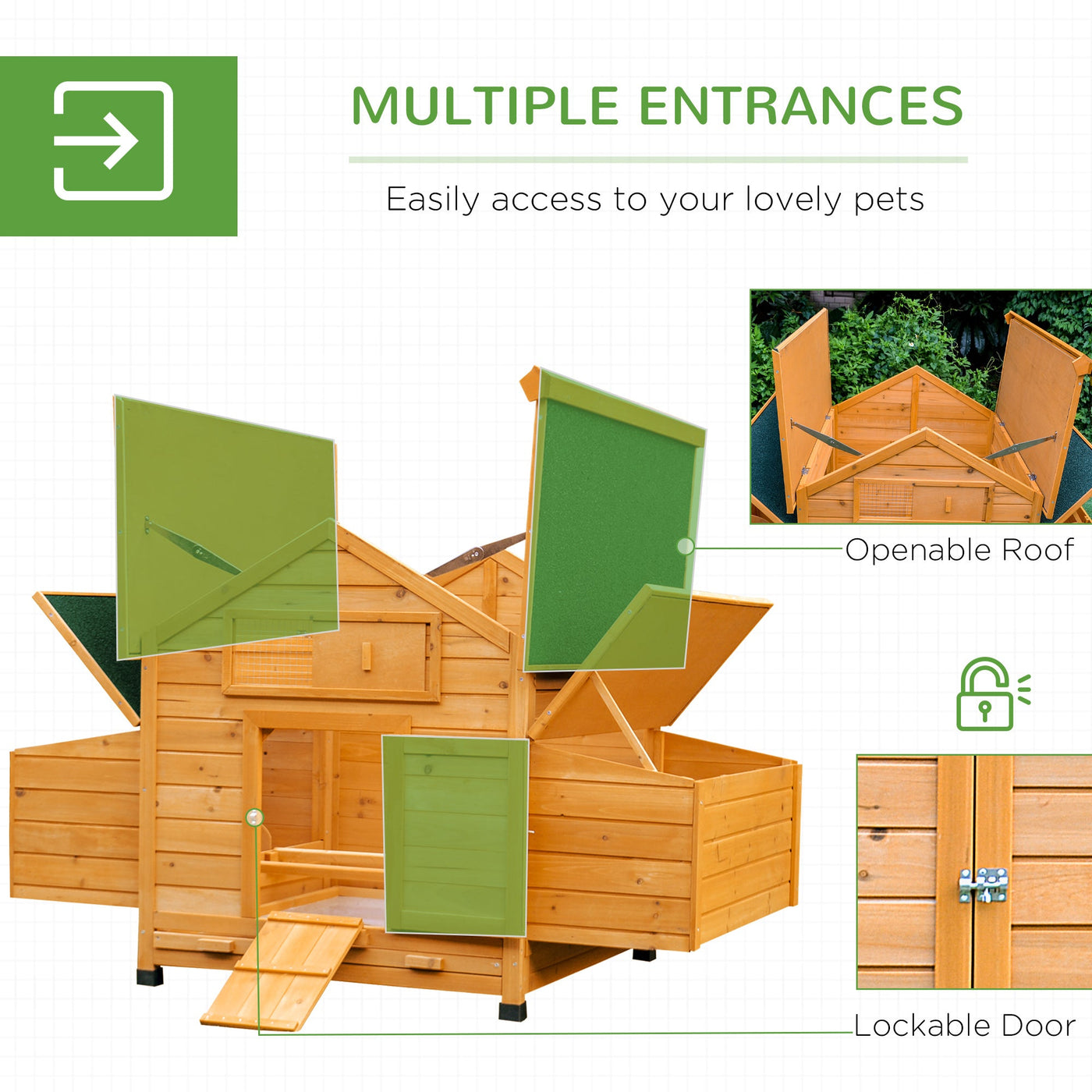 MULTIPLE ENTRANCES

Easily access to your lovely pets

Openable Roof

Lockable Door