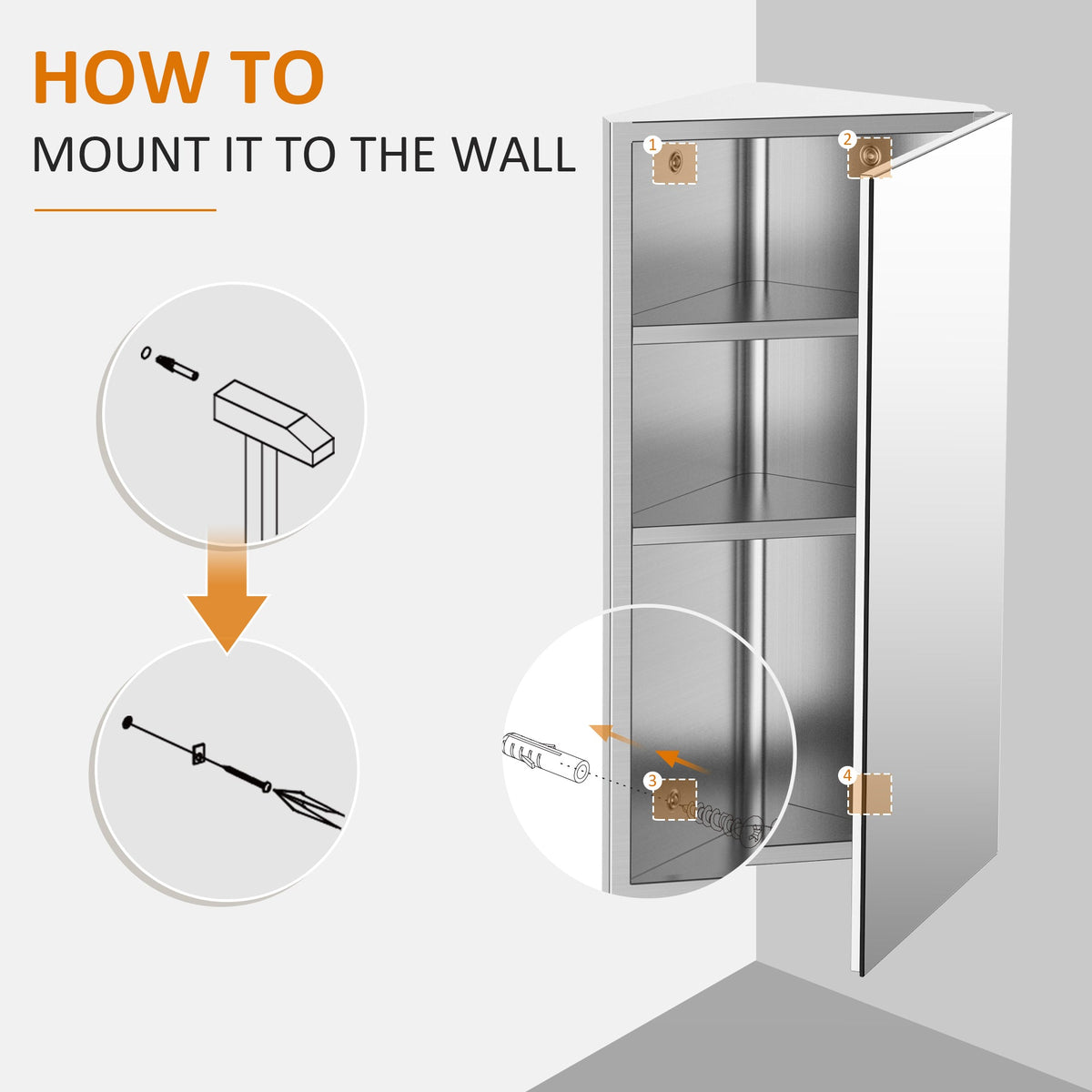 HOW TO
MOUNT IT TO THE WALL

1
2
3
4