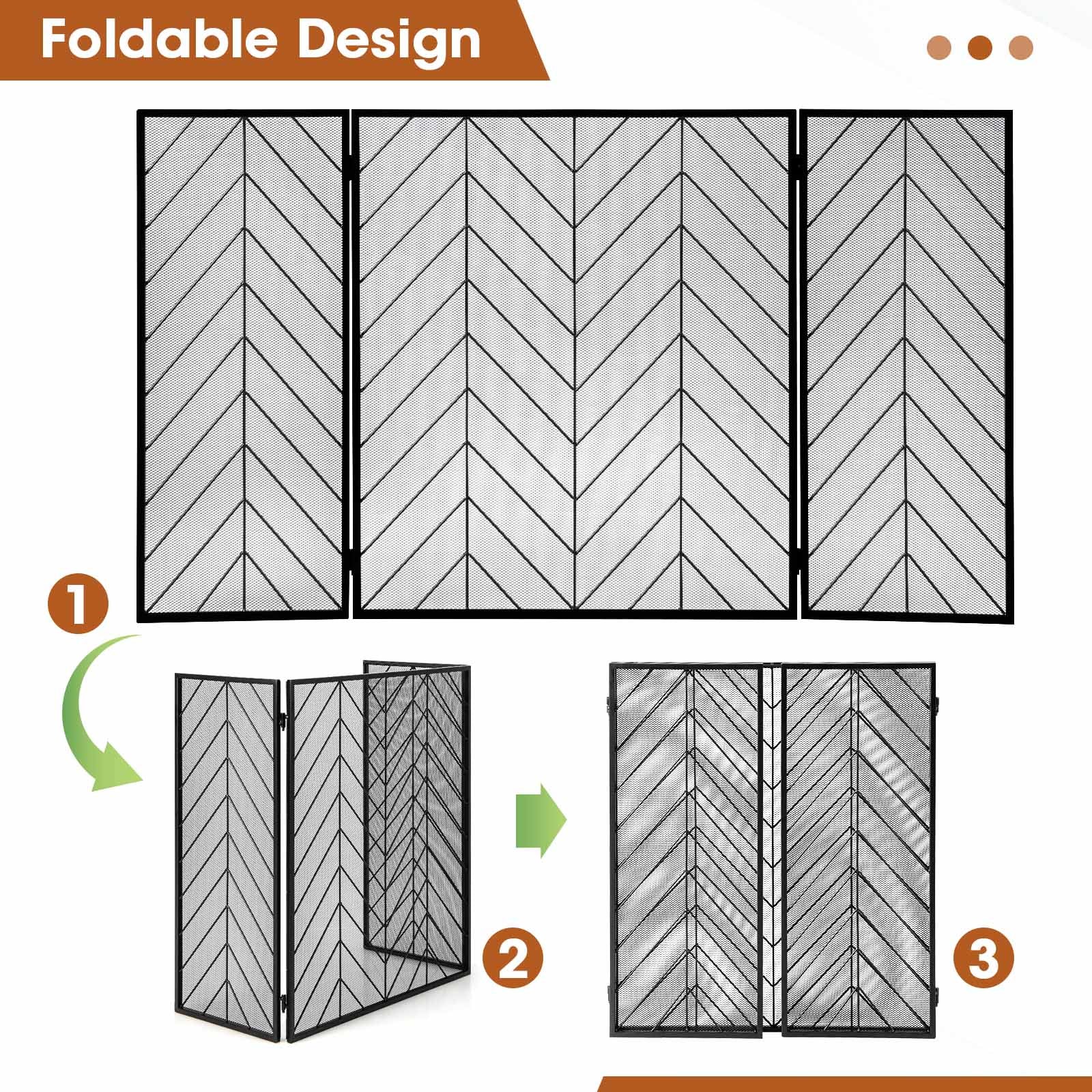 Foldable Design

1

2

3