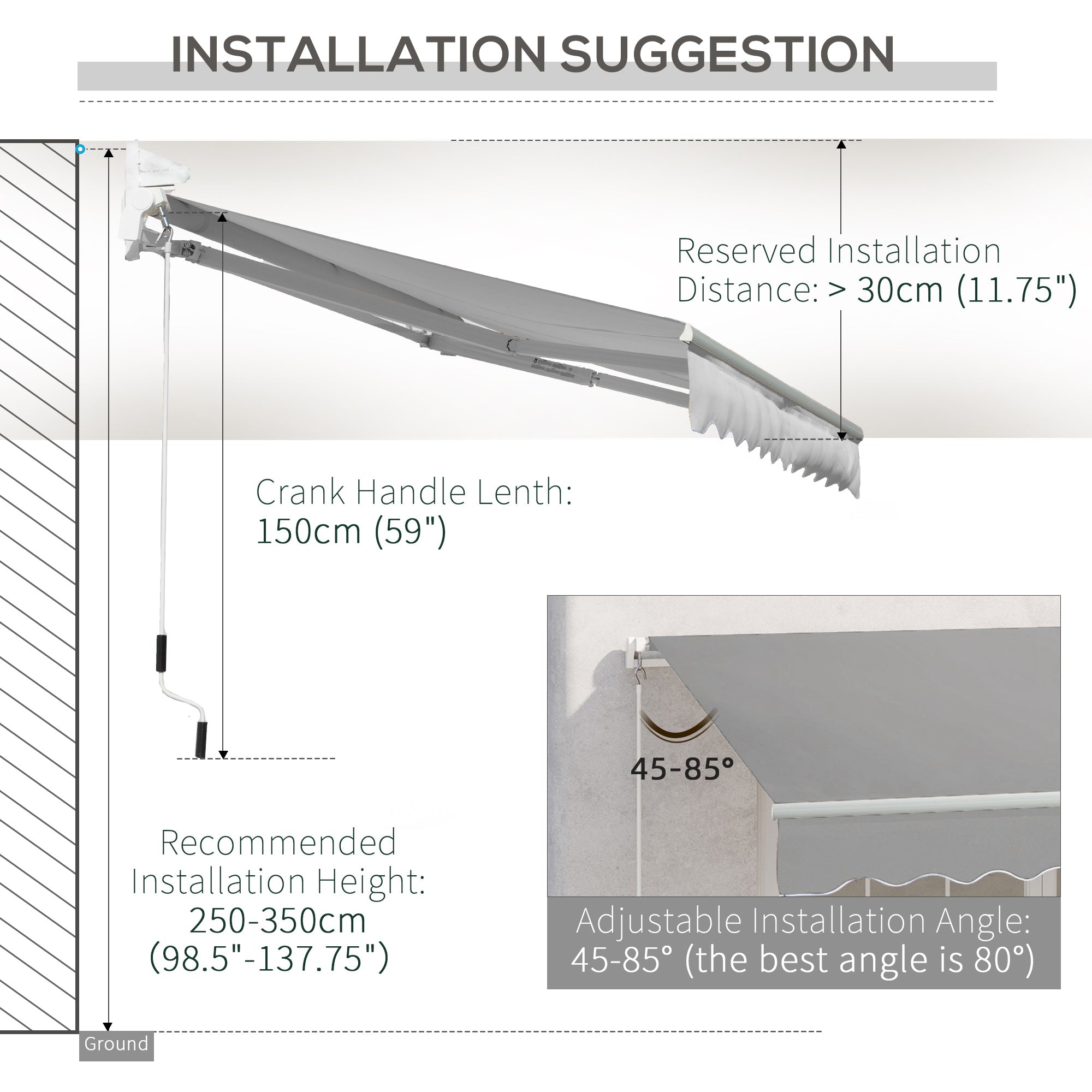 INSTALLATION SUGGESTION

Reserved Installation Distance: > 30cm (11.75")

Crank Handle Lenth: 150cm (59")

45-85°

Recommended Installation Height: 250-350cm (98.5"-137.75")

Adjustable Installation Angle: 45-85° (the best angle is 80°)

Ground