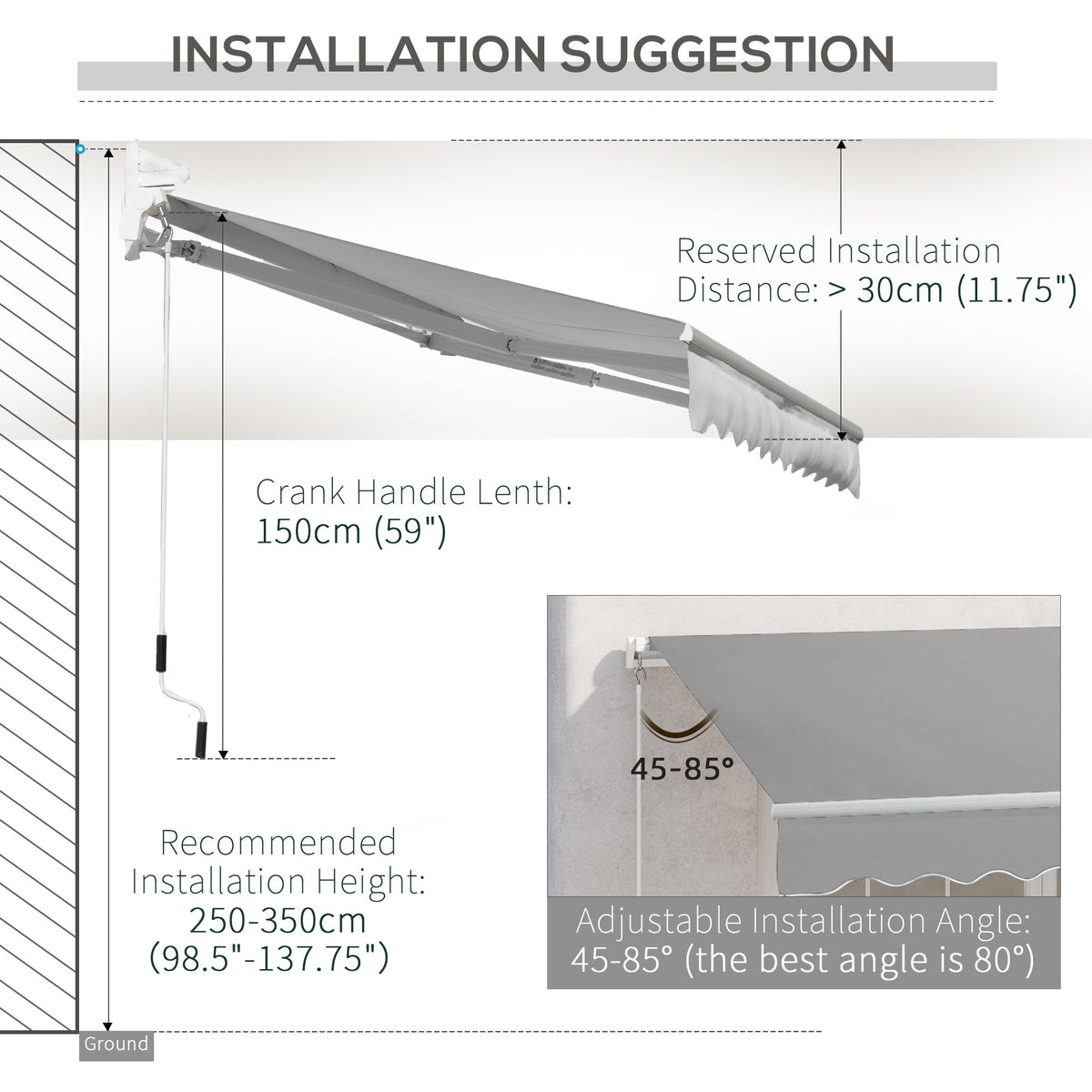 INSTALLATION SUGGESTION

Reserved Installation Distance: > 30cm (11.75")

Crank Handle Lenth: 150cm (59")

45-85°

Recommended Installation Height: 250-350cm (98.5"-137.75")

Adjustable Installation Angle: 45-85° (the best angle is 80°)

Ground