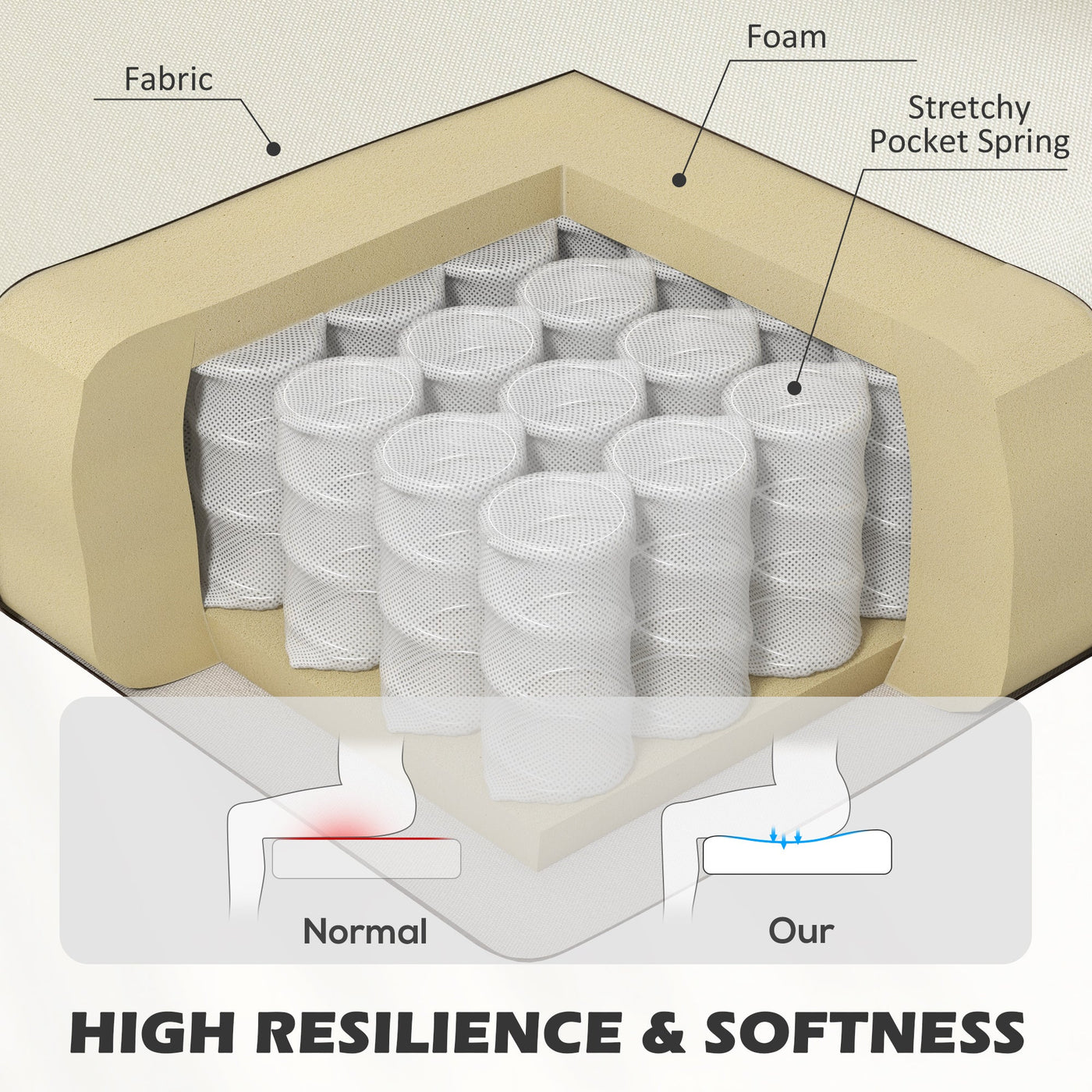 Fabric

Foam

Stretchy Pocket Spring

Normal

Our

HIGH RESILIENCE & SOFTNESS