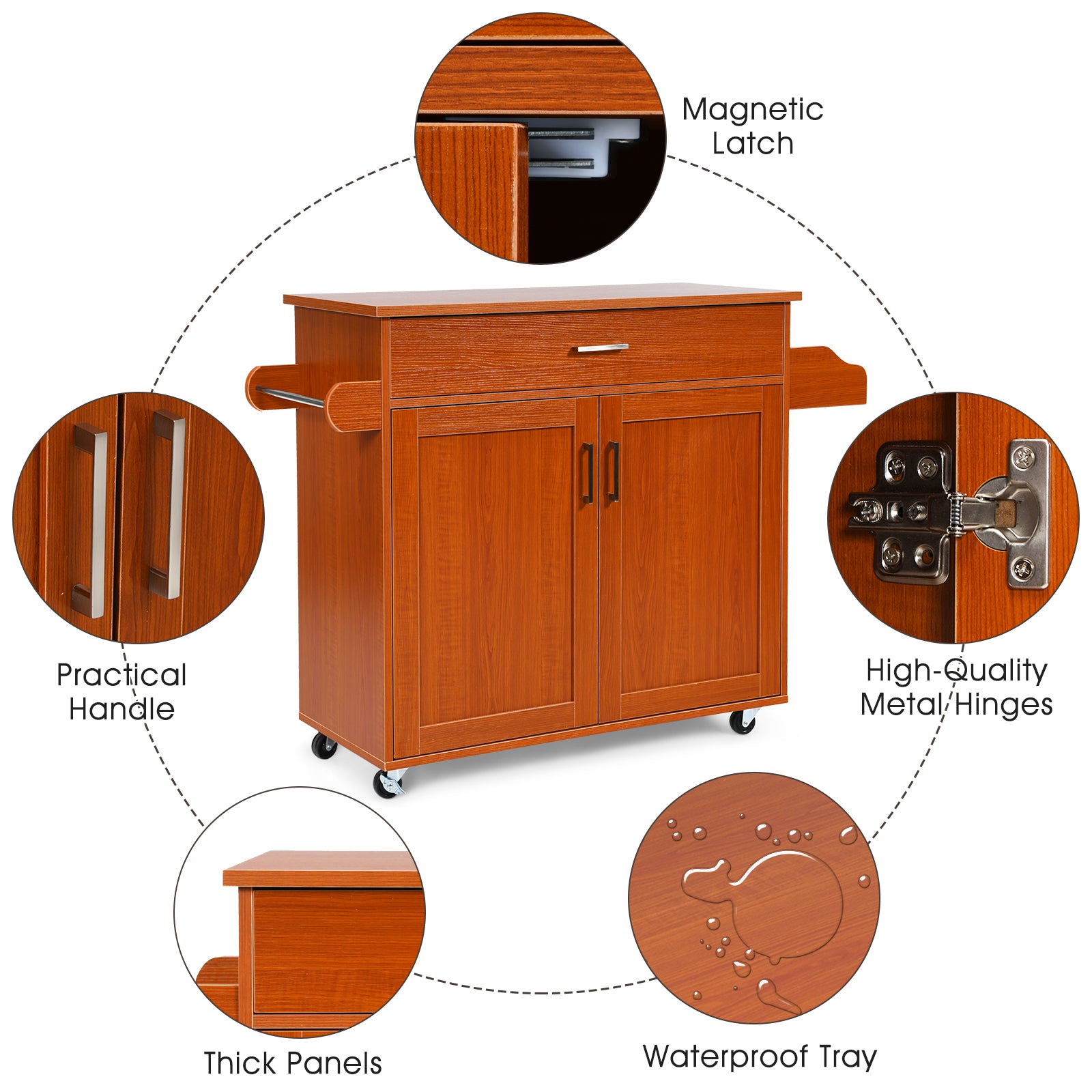 Magnetic Latch

Practical Handle

High-Quality Metal Hinges

Thick Panels

Waterproof Tray