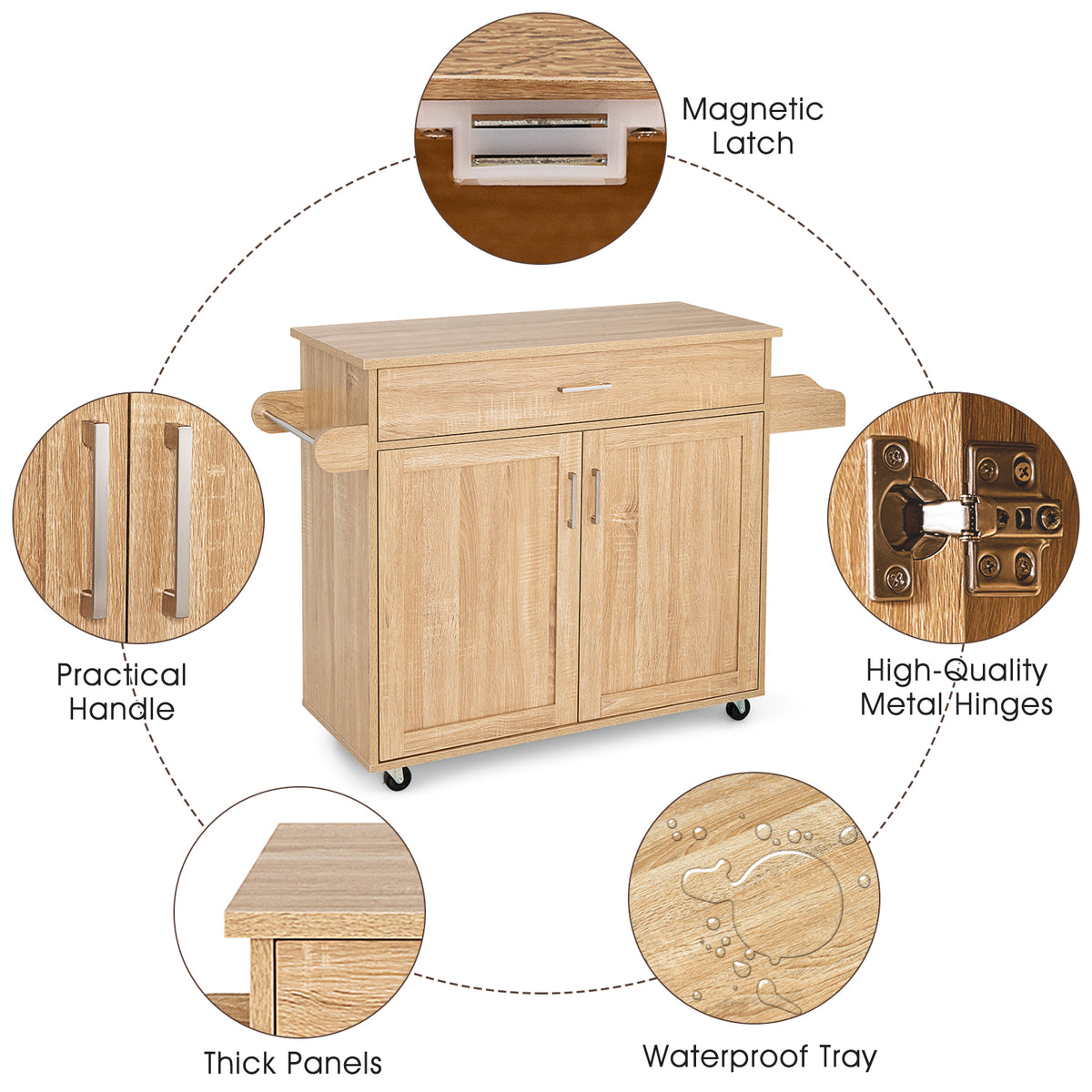 Magnetic Latch

Practical Handle

High-Quality Metal Hinges

Thick Panels

Waterproof Tray