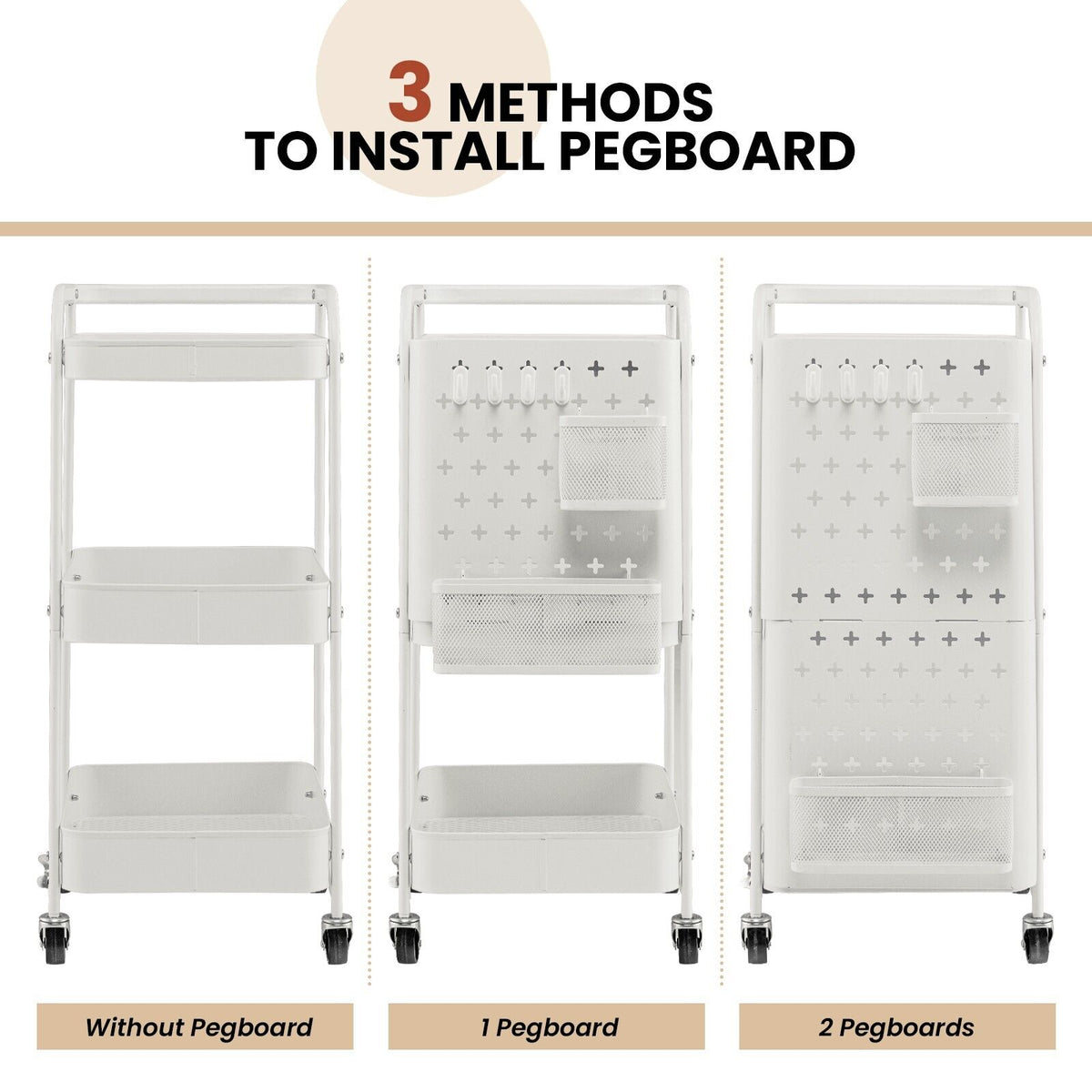 3 METHODS
TO INSTALL PEGBOARD

Without Pegboard

1 Pegboard

2 Pegboards