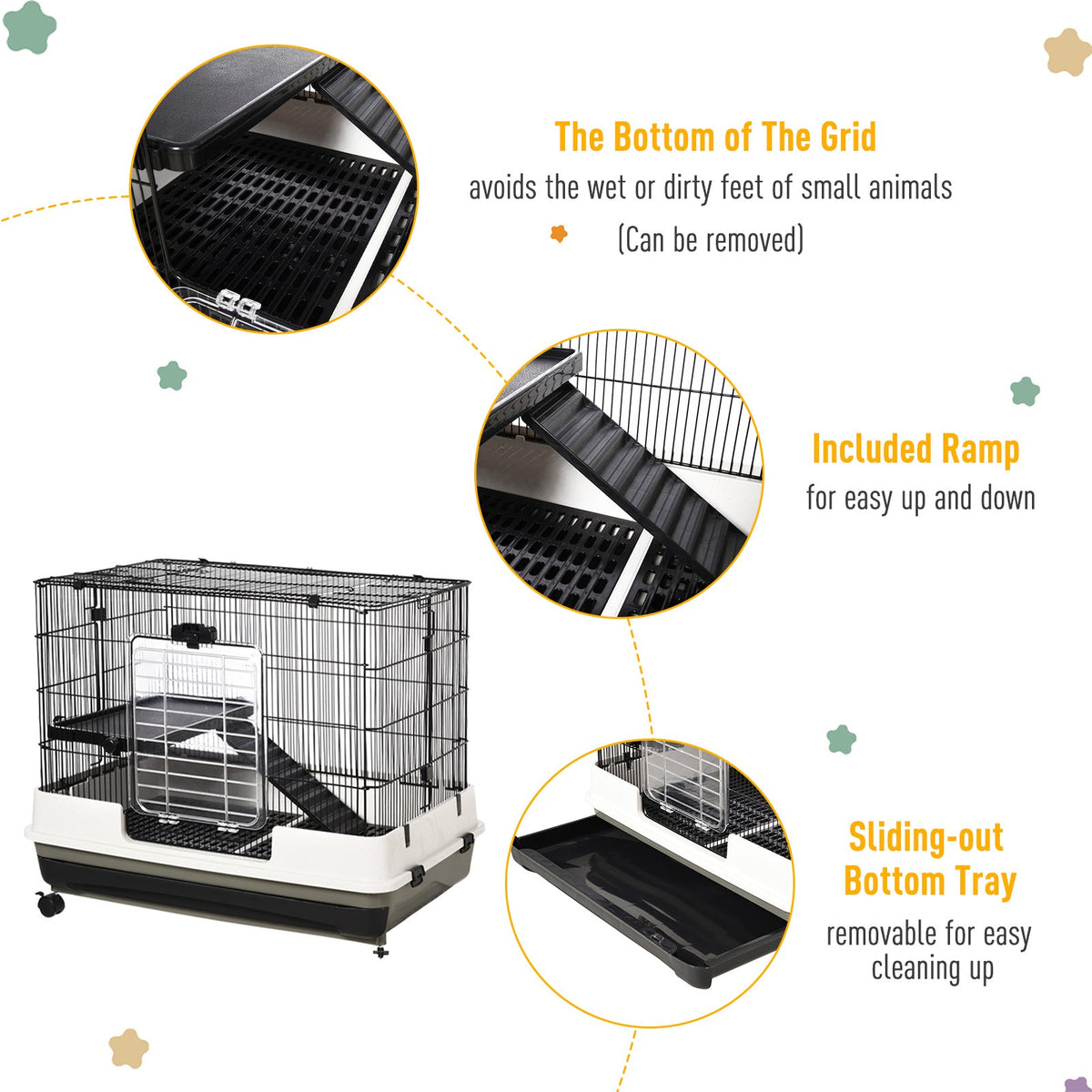 The Bottom of The Grid
avoids the wet or dirty feet of small animals
(Can be removed)

Included Ramp
for easy up and down

Sliding-out Bottom Tray
removable for easy cleaning up