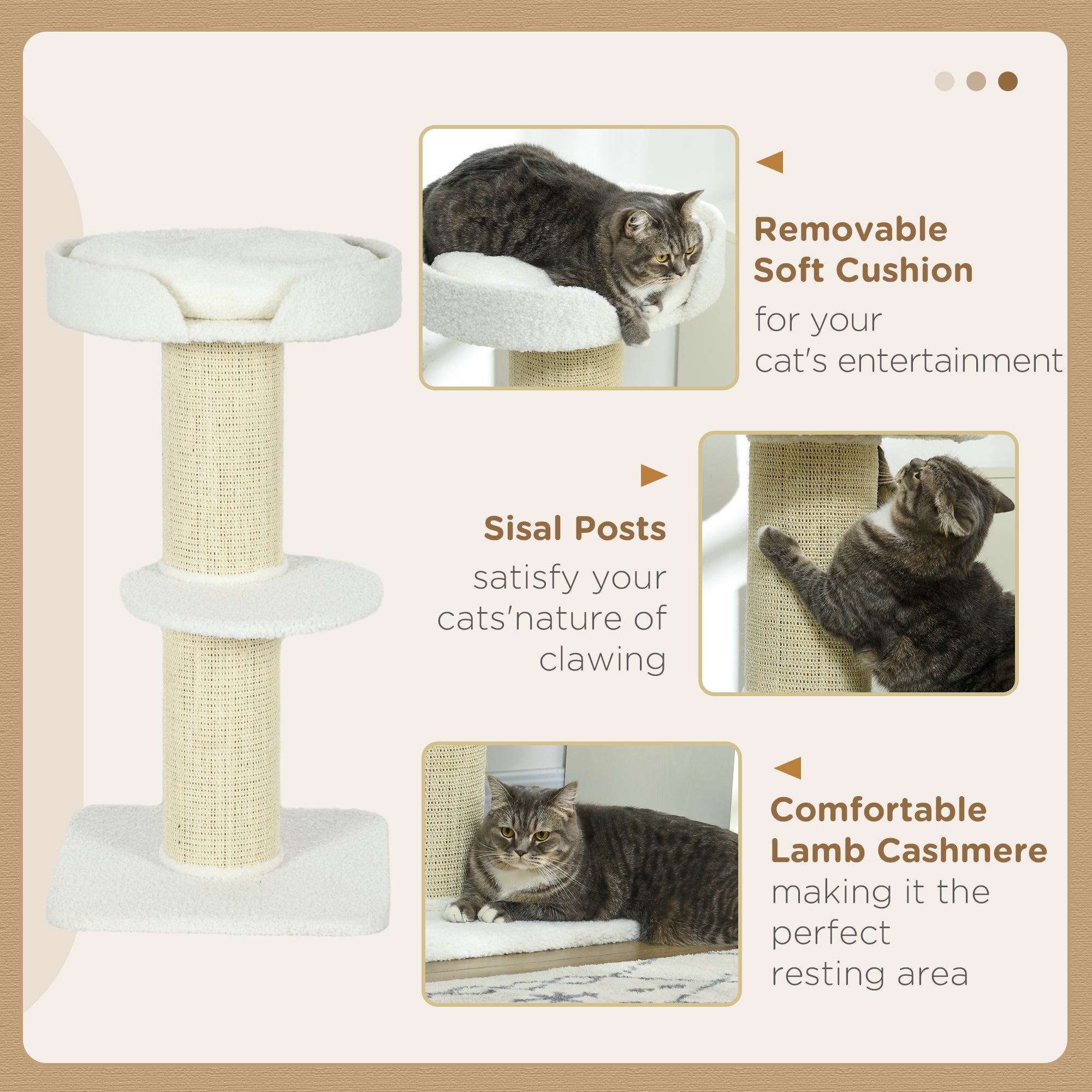 Removable Soft Cushion
for your cat's entertainment

Sisal Posts
satisfy your cats'nature of clawing

Comfortable Lamb Cashmere
making it the perfect resting area