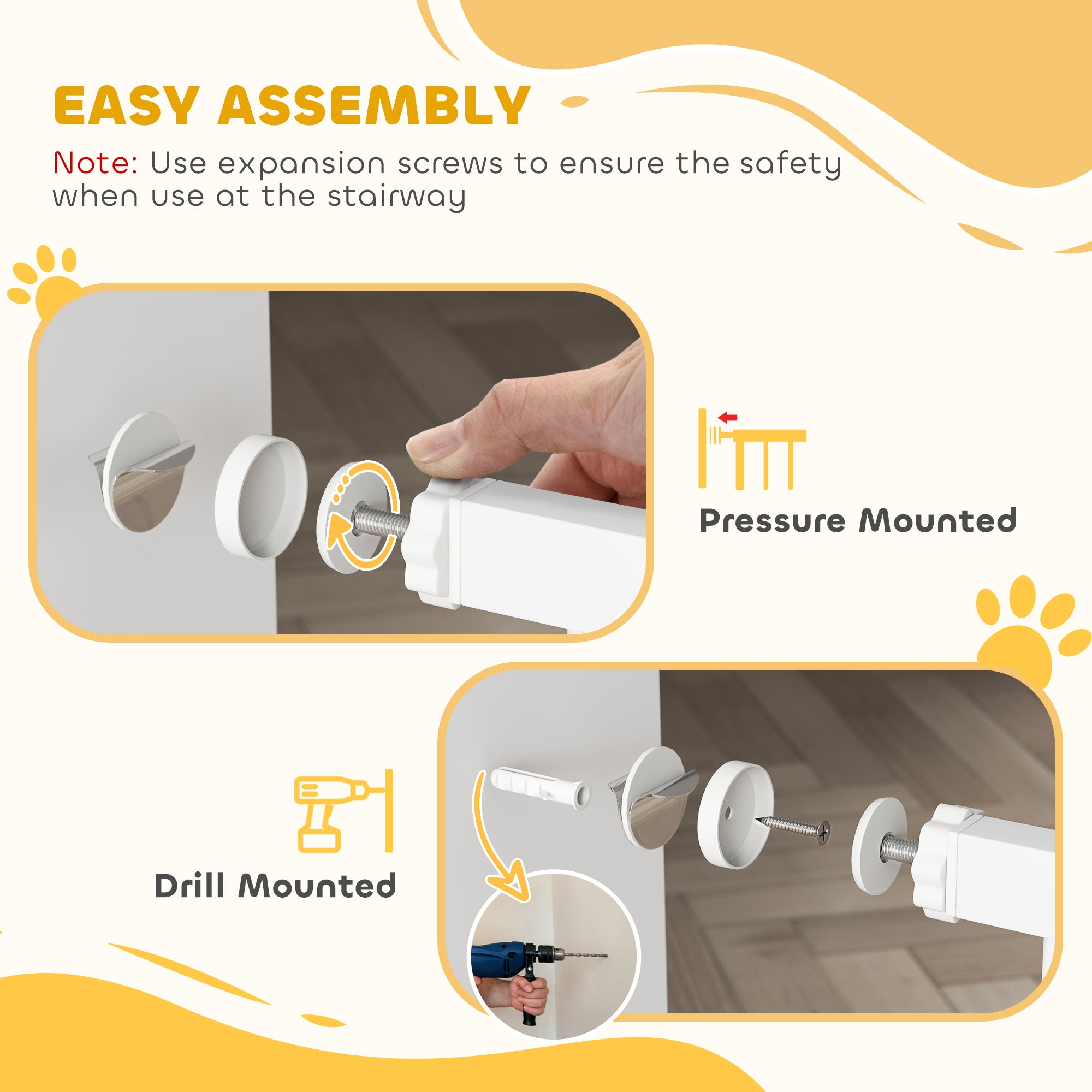 EASY ASSEMBLY

Note: Use expansion screws to ensure the safety when use at the stairway

Pressure Mounted

Drill Mounted