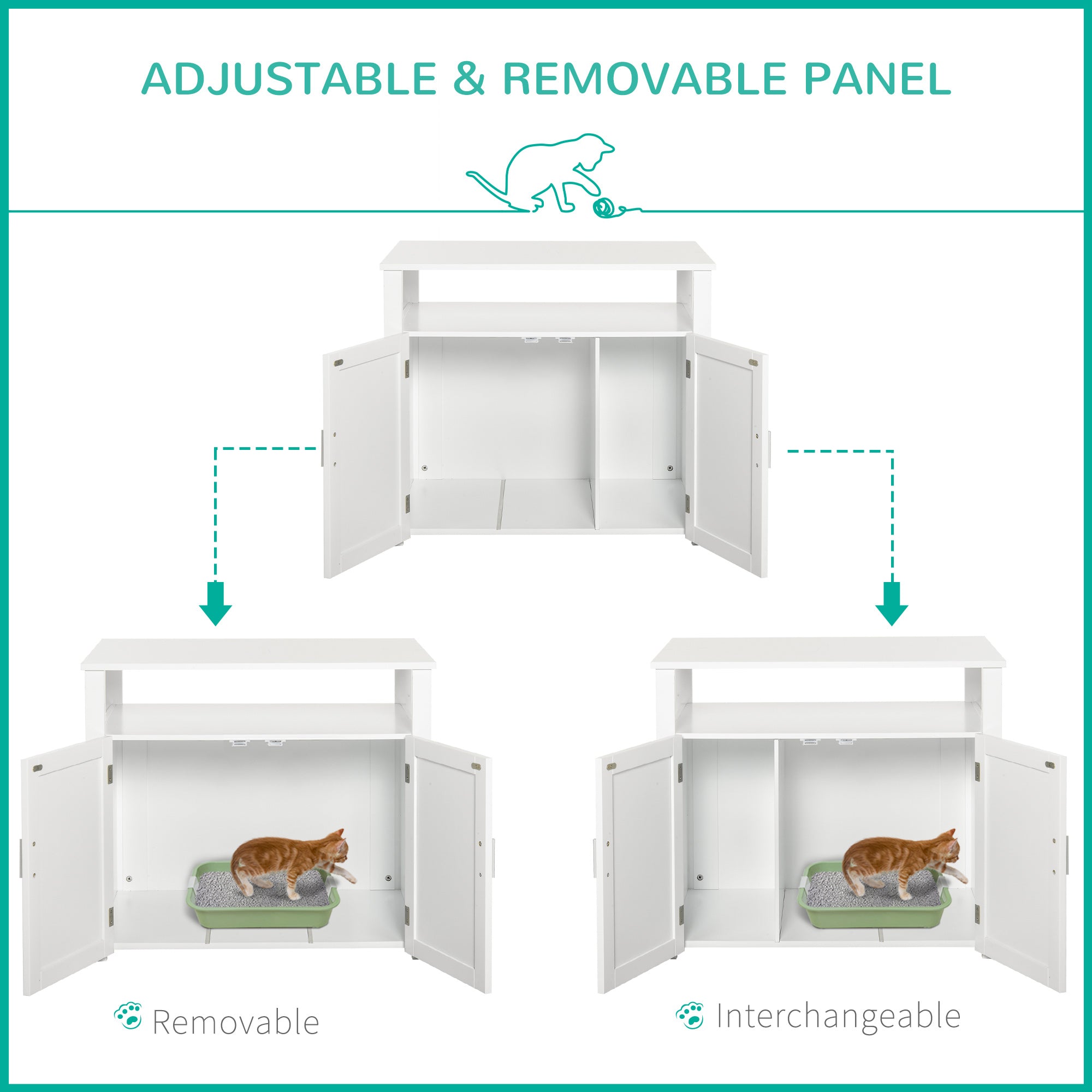 ADJUSTABLE & REMOVABLE PANEL

Removable

Interchangeable