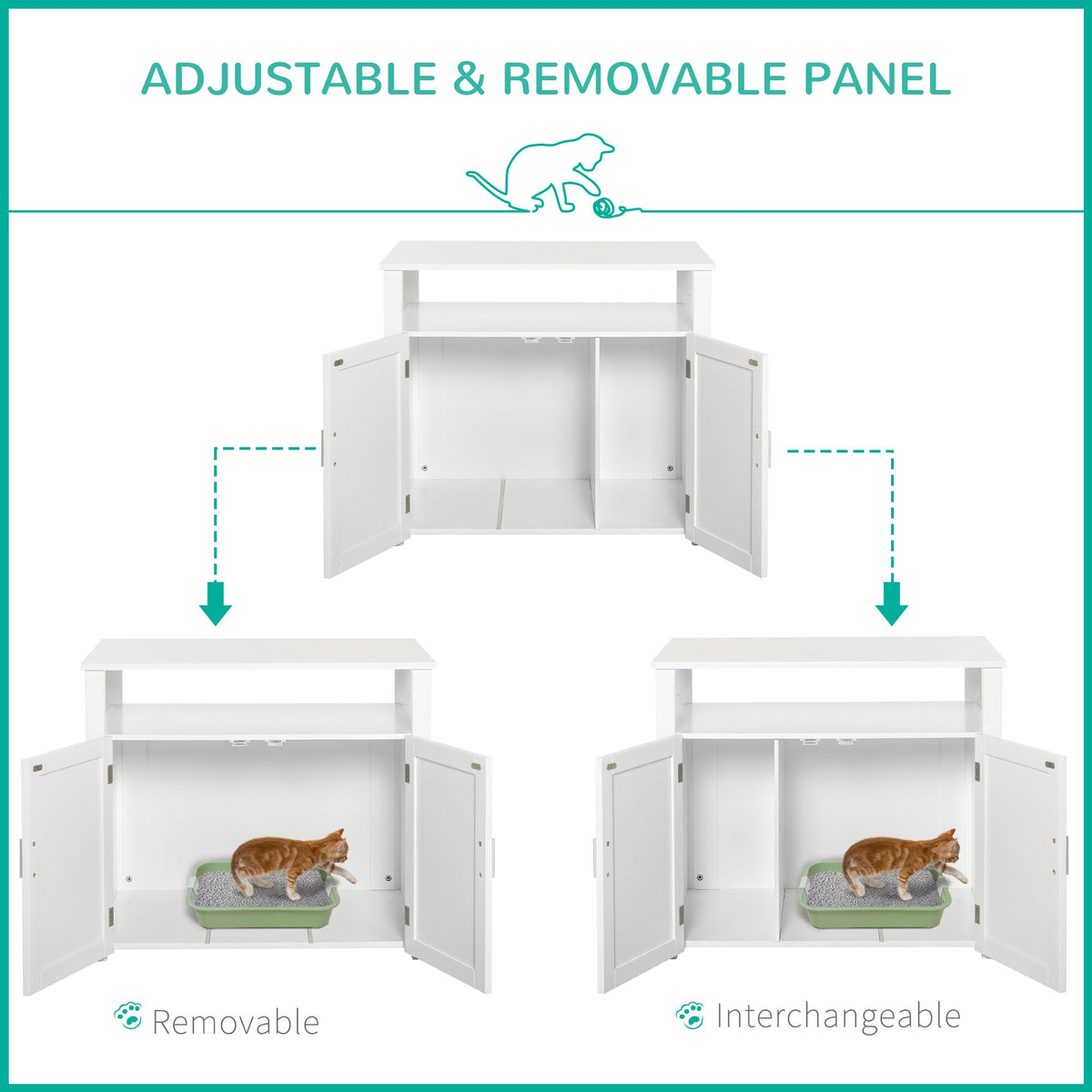 ADJUSTABLE & REMOVABLE PANEL

Removable

Interchangeable