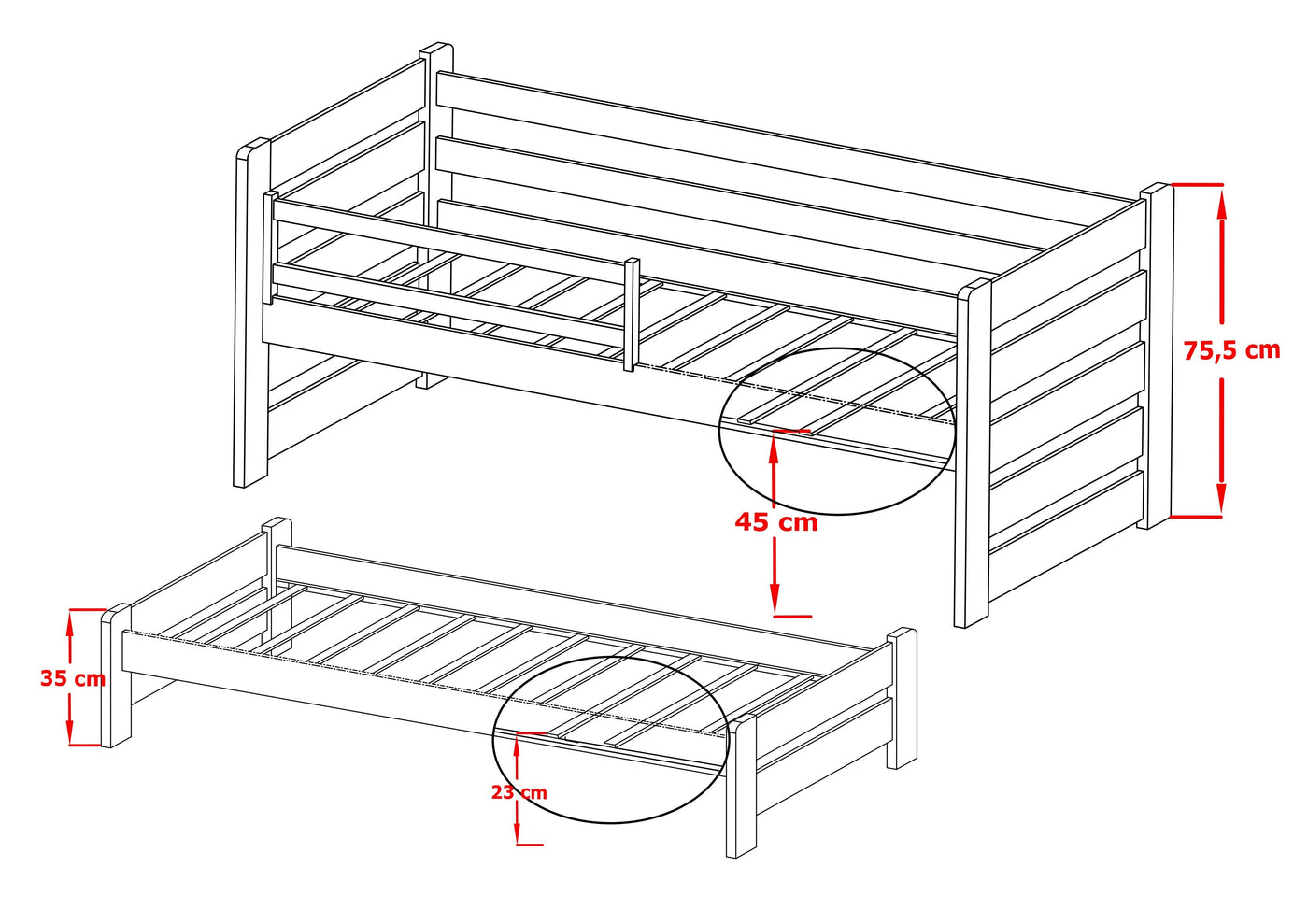 75,5 cm

45 cm

35 cm

23 cm