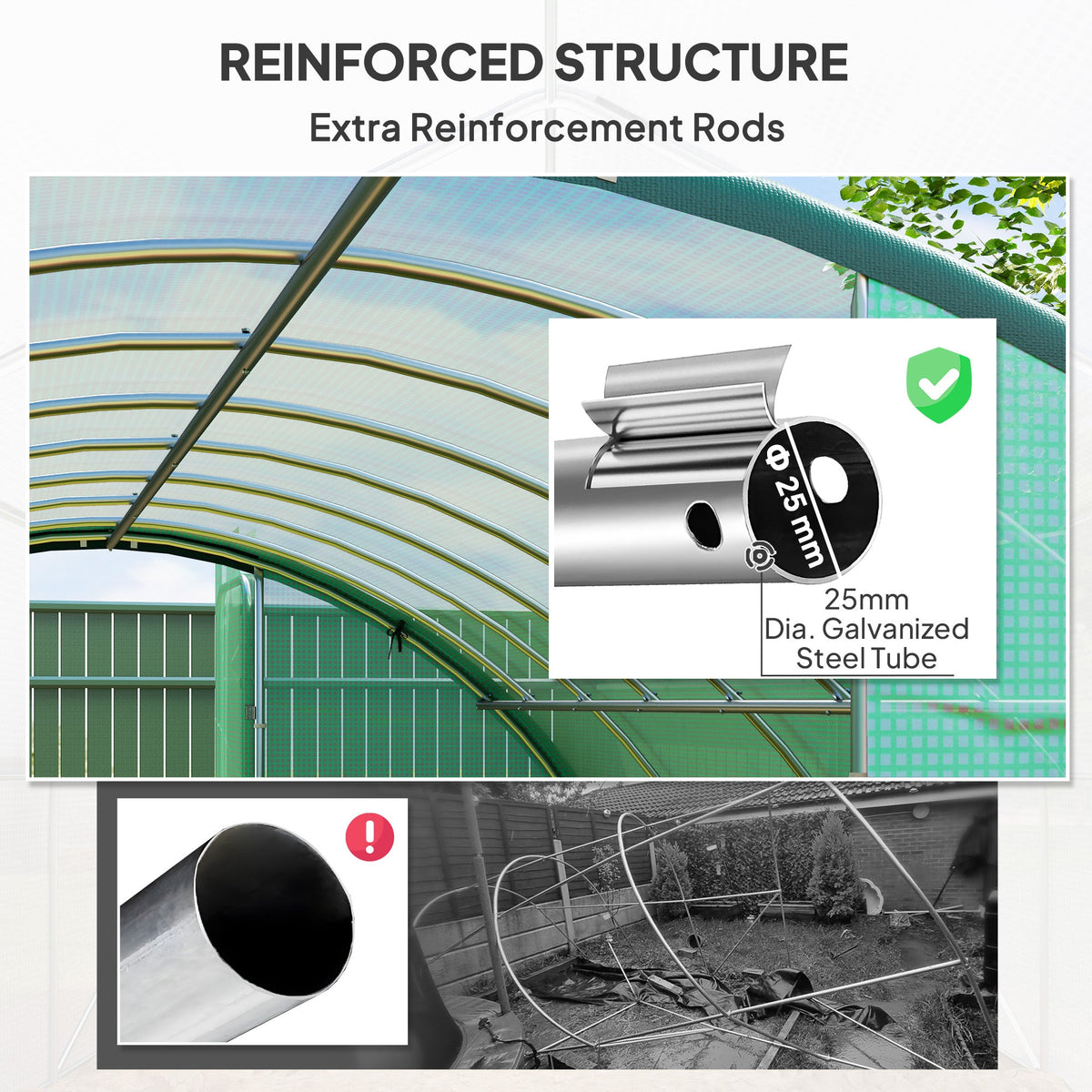 REINFORCED STRUCTURE

Extra Reinforcement Rods

Φ 25 mm

25mm
Dia. Galvanized
Steel Tube