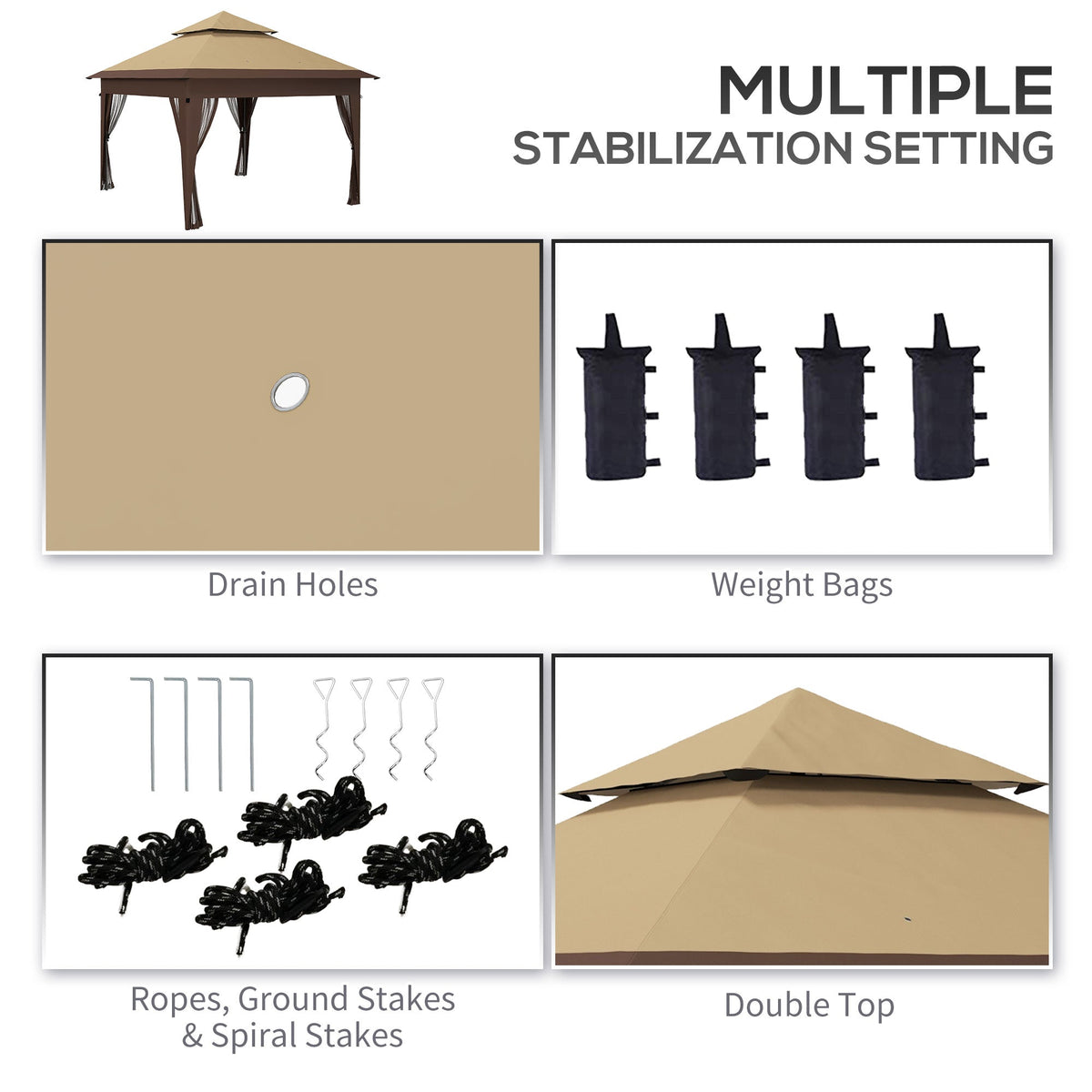 MULTIPLE
STABILIZATION SETTING

Drain Holes

Weight Bags

Ropes, Ground Stakes & Spiral Stakes

Double Top