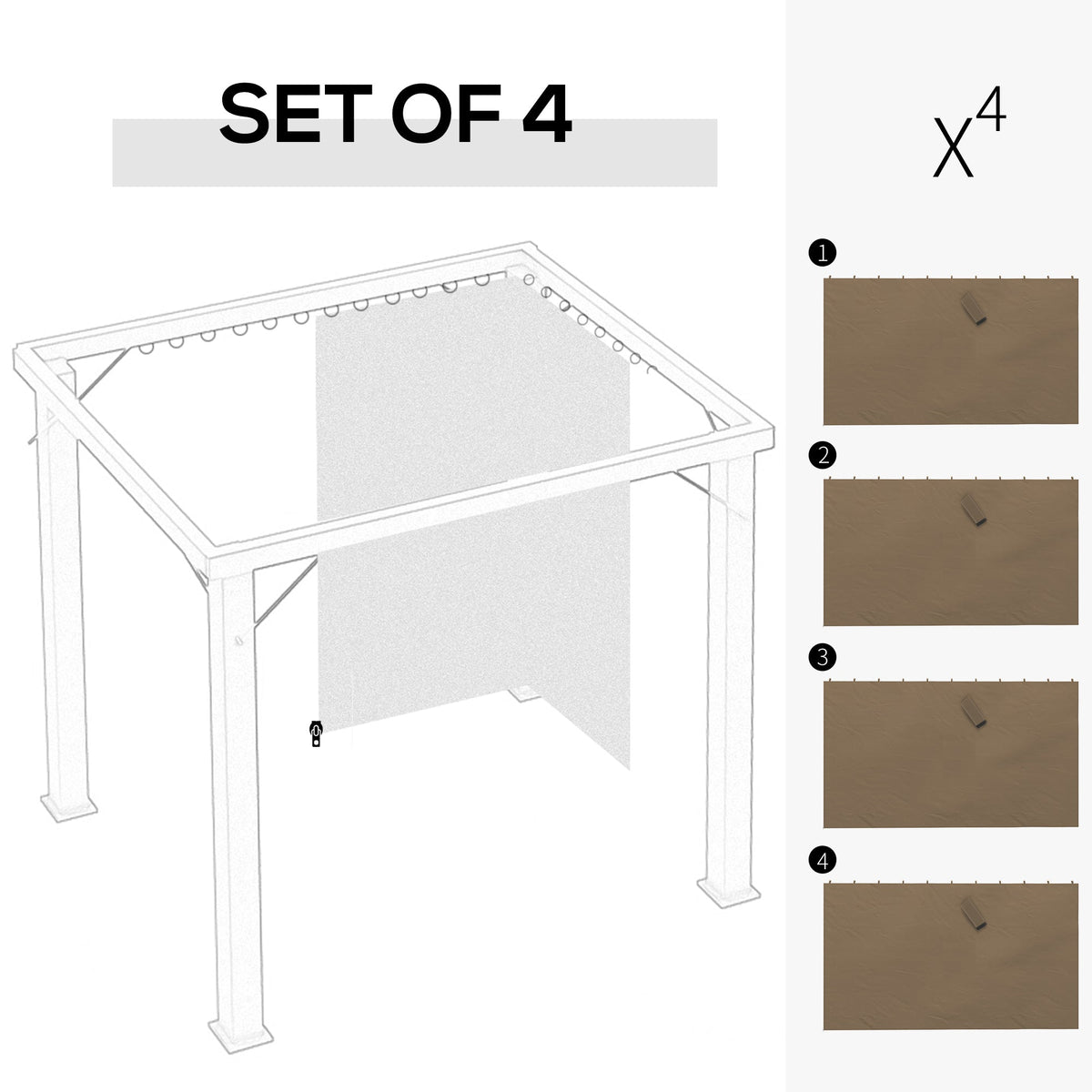 SET OF 4

$X^4$

1

2

3

4