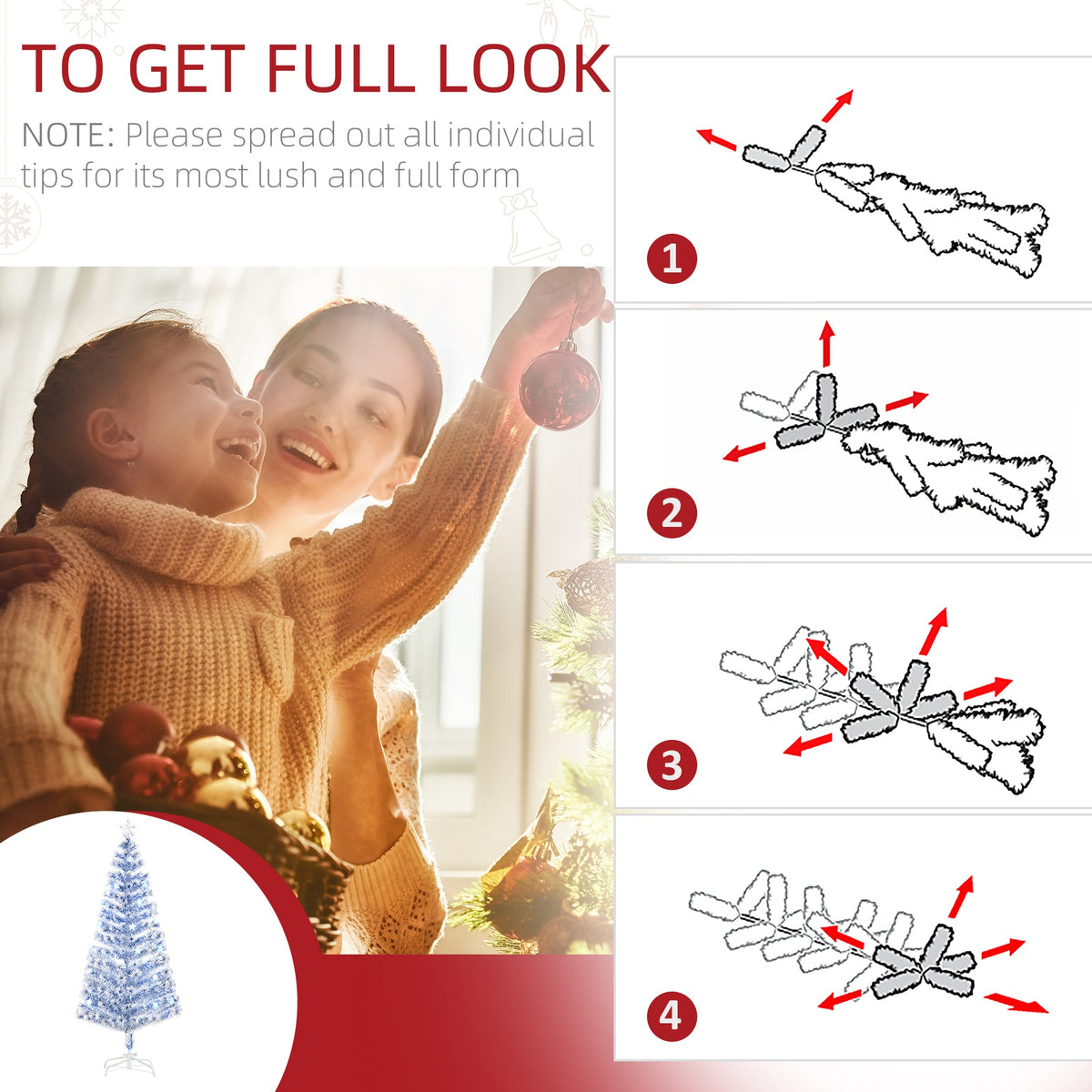 TO GET FULL LOOK

NOTE: Please spread out all individual tips for its most lush and full form

1

2

3

4