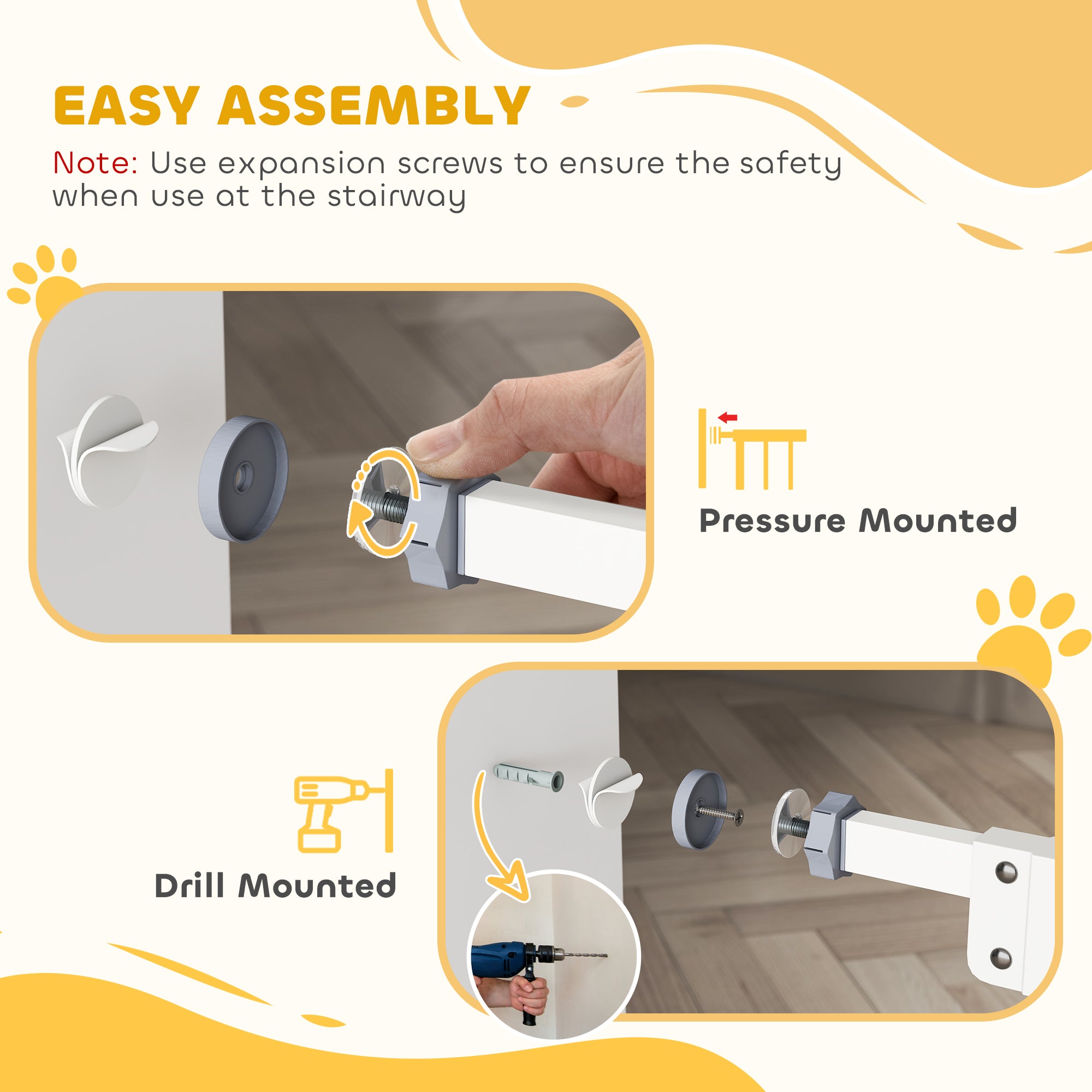 EASY ASSEMBLY

Note: Use expansion screws to ensure the safety when use at the stairway

Pressure Mounted

Drill Mounted