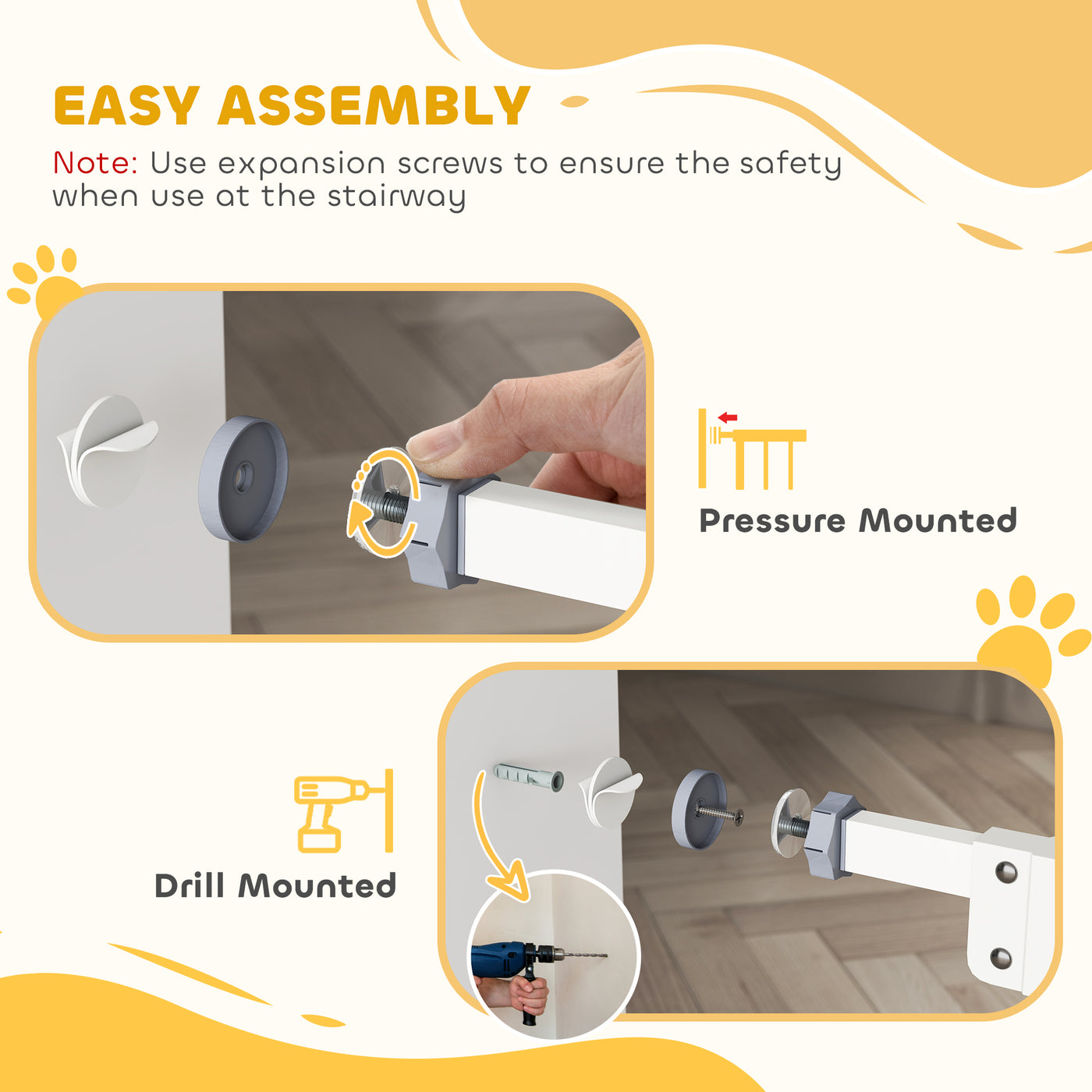 EASY ASSEMBLY

Note: Use expansion screws to ensure the safety when use at the stairway

Pressure Mounted

Drill Mounted