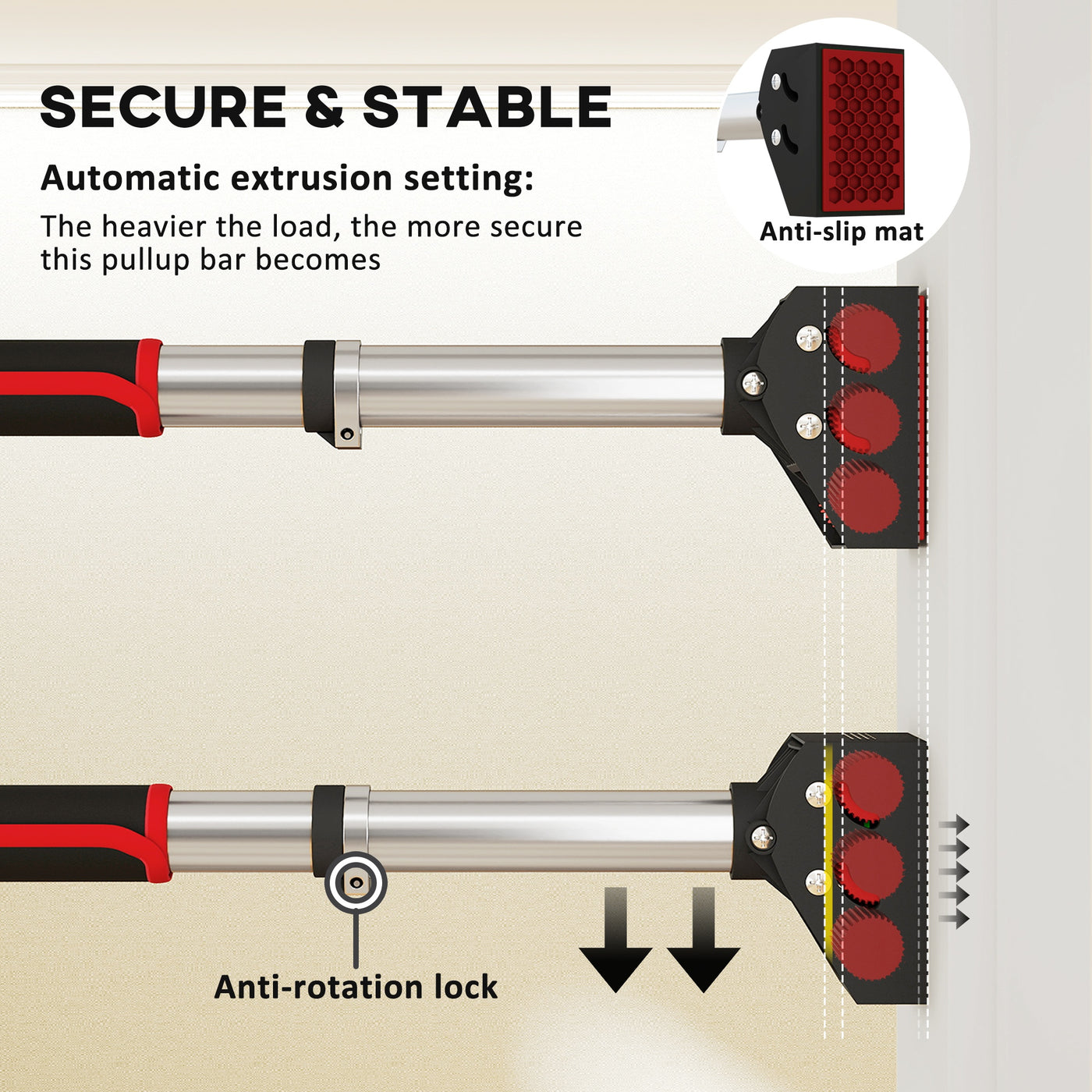 SECURE & STABLE

Automatic extrusion setting:

The heavier the load, the more secure this pullup bar becomes

Anti-slip mat

Anti-rotation lock