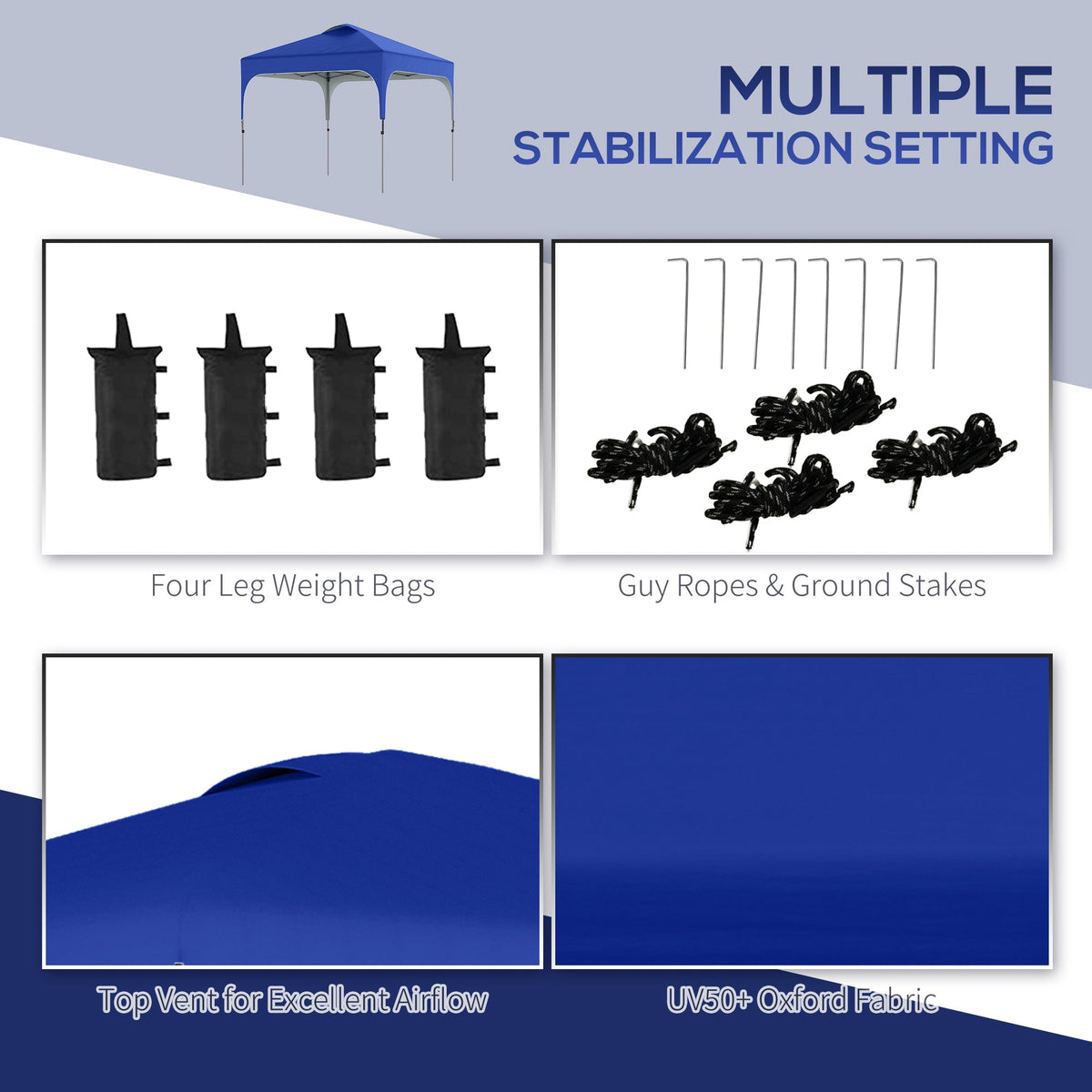 MULTIPLE
STABILIZATION SETTING

Four Leg Weight Bags

Guy Ropes & Ground Stakes

Top Vent for Excellent Airflow

UV50+ Oxford Fabric