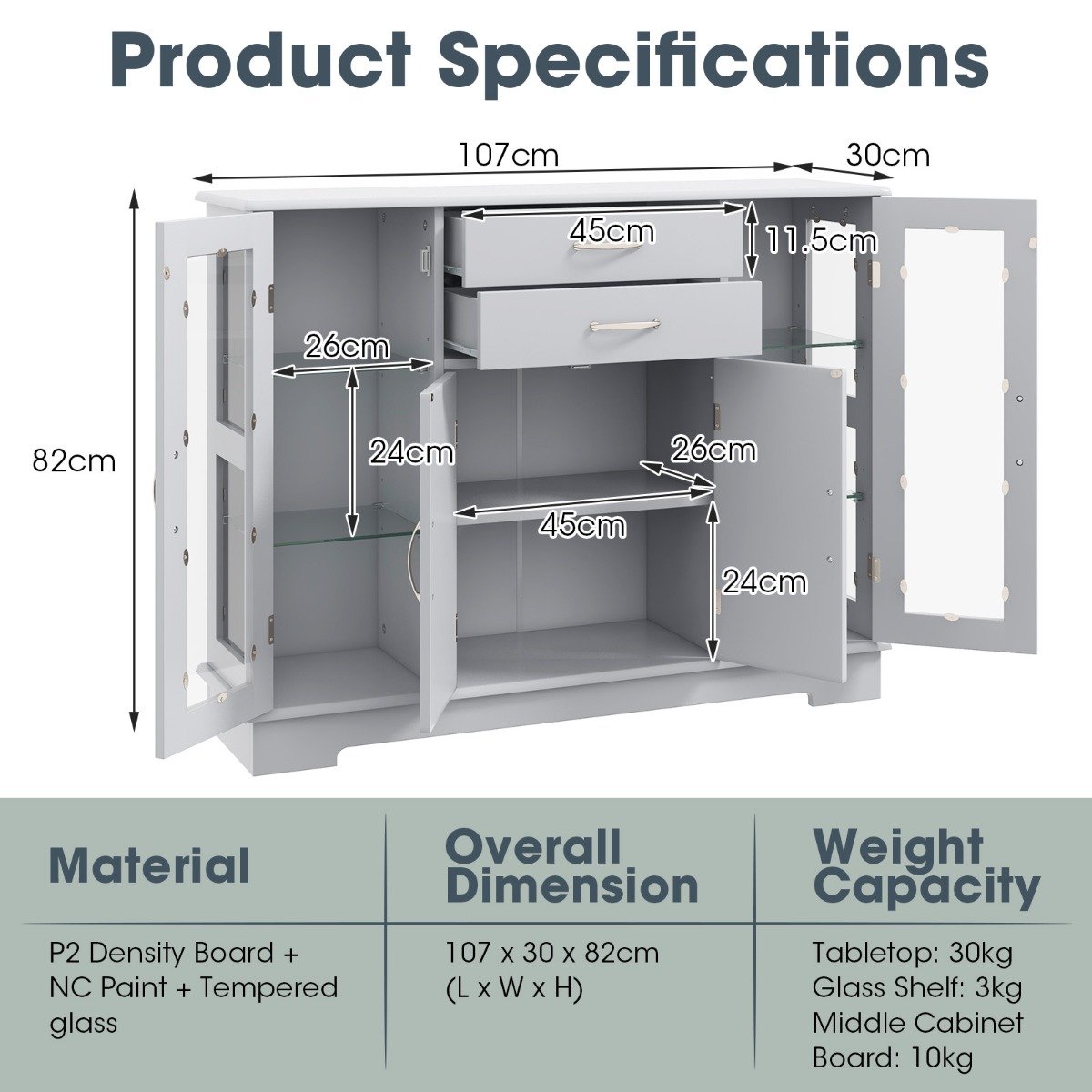 Product Specifications

107cm

30cm

45cm

11.5cm

26cm

82cm

24cm

26cm

45cm

24cm

| Material | Overall Dimension | Weight Capacity |
|---|---|---|
| P2 Density Board + NC Paint + Tempered glass | 107 x 30 x 82cm (L x W x H) | Tabletop: 30kg Glass Shelf: 3kg Middle Cabinet Board: 10kg |