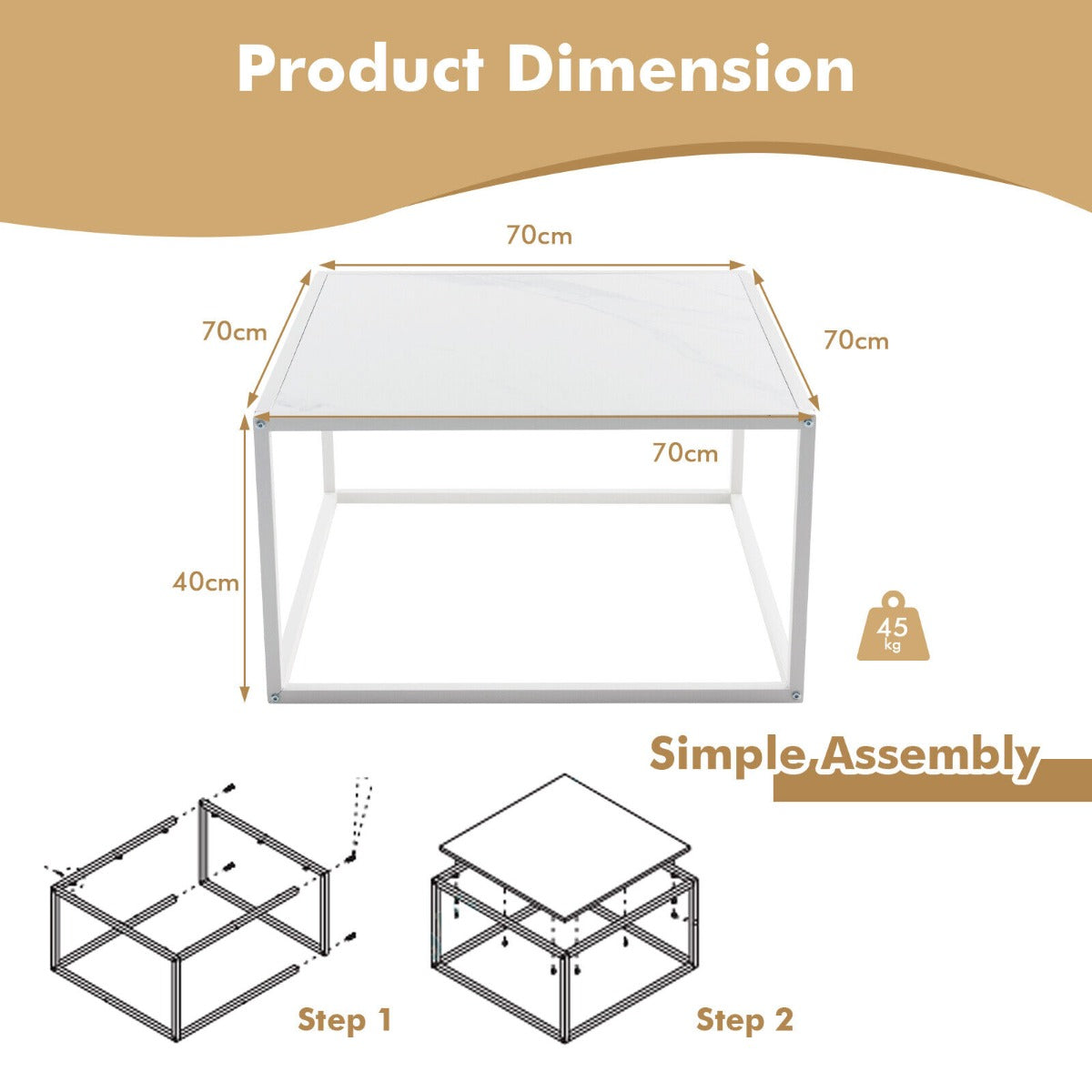 Product Dimension

70cm

70cm

70cm

70cm

40cm

45 kg

Simple Assembly

Step 1

Step 2