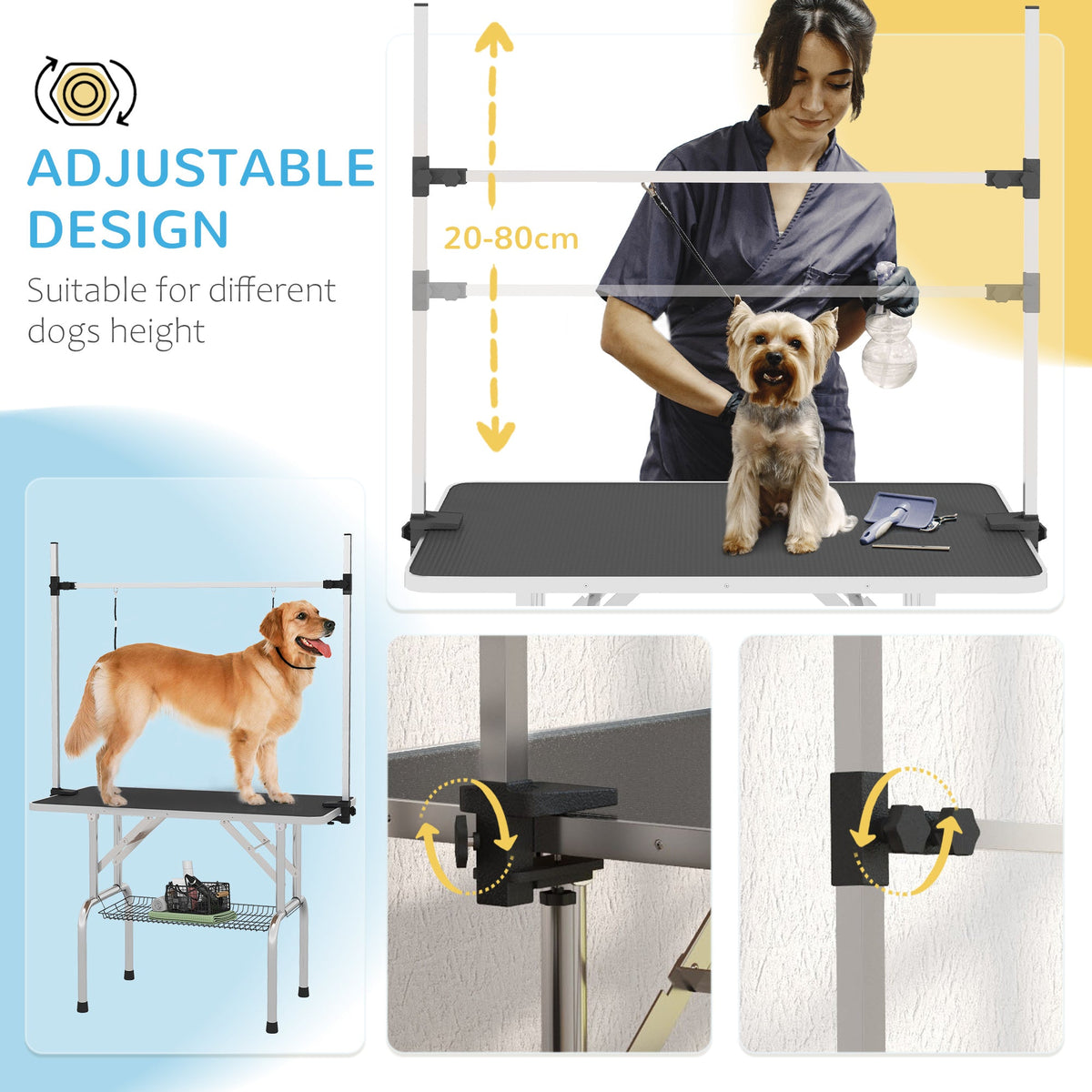 ADJUSTABLE DESIGN

Suitable for different dogs height

20-80cm