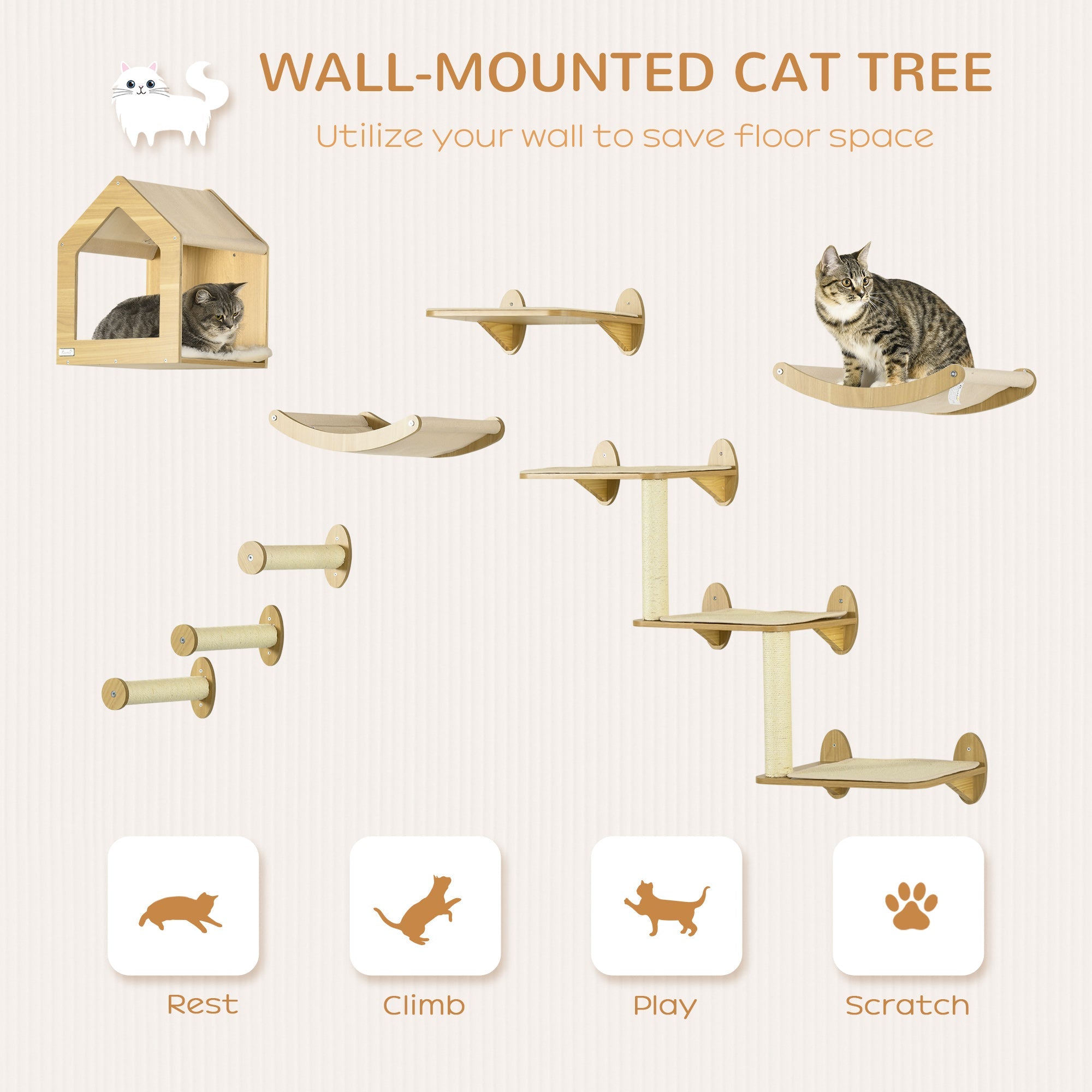 WALL-MOUNTED CAT TREE

Utilize your wall to save floor space

Rest

Climb

Play

Scratch