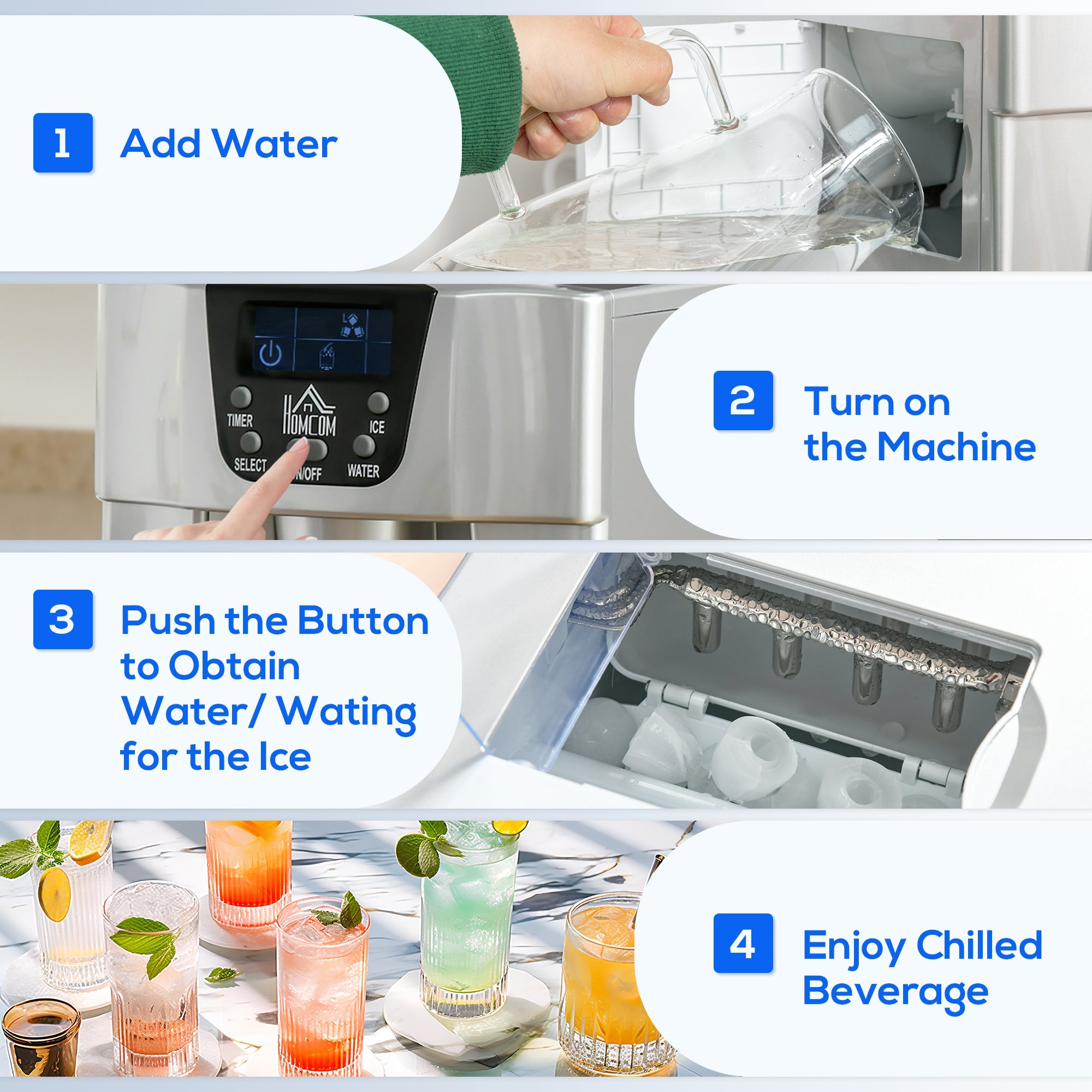 1 Add Water

TIMER
HOMCOM
ICE
SELECT
N/OFF
WATER

2 Turn on the Machine

3 Push the Button to Obtain Water/ Wating for the Ice

4 Enjoy Chilled Beverage