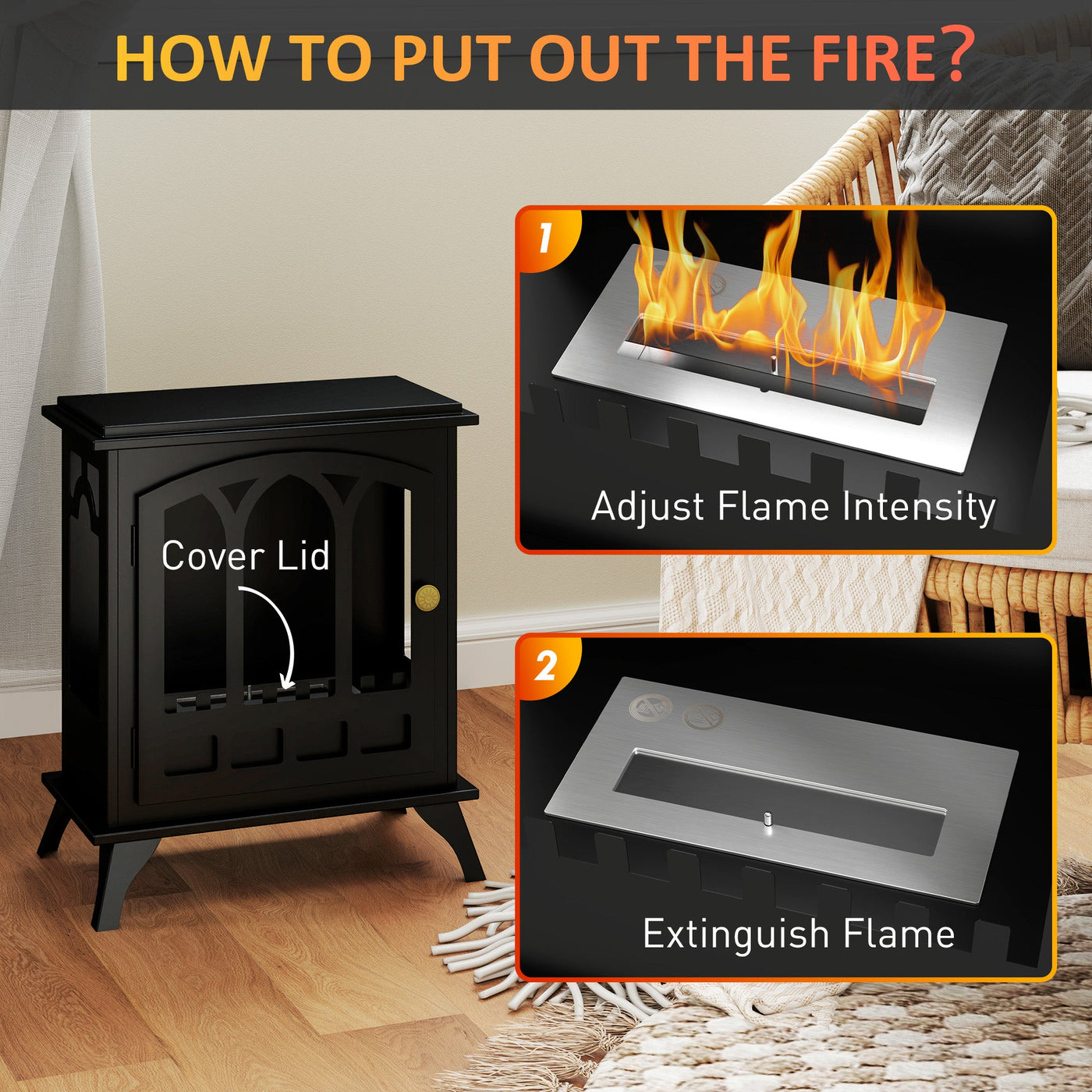 HOW TO PUT OUT THE FIRE?

Cover Lid

1

Adjust Flame Intensity

2

Extinguish Flame