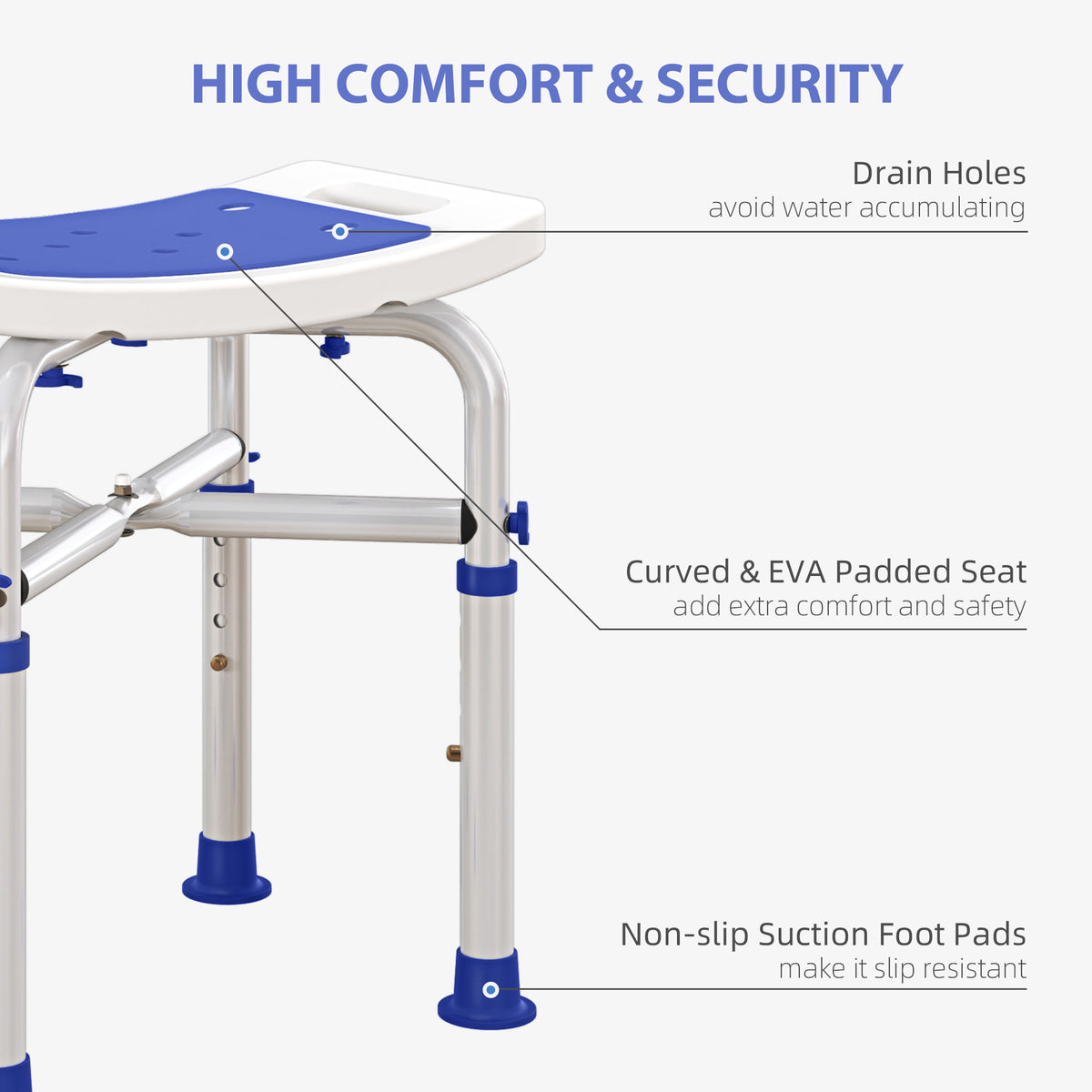 HIGH COMFORT & SECURITY

Drain Holes
avoid water accumulating

Curved & EVA Padded Seat
add extra comfort and safety

Non-slip Suction Foot Pads
make it slip resistant