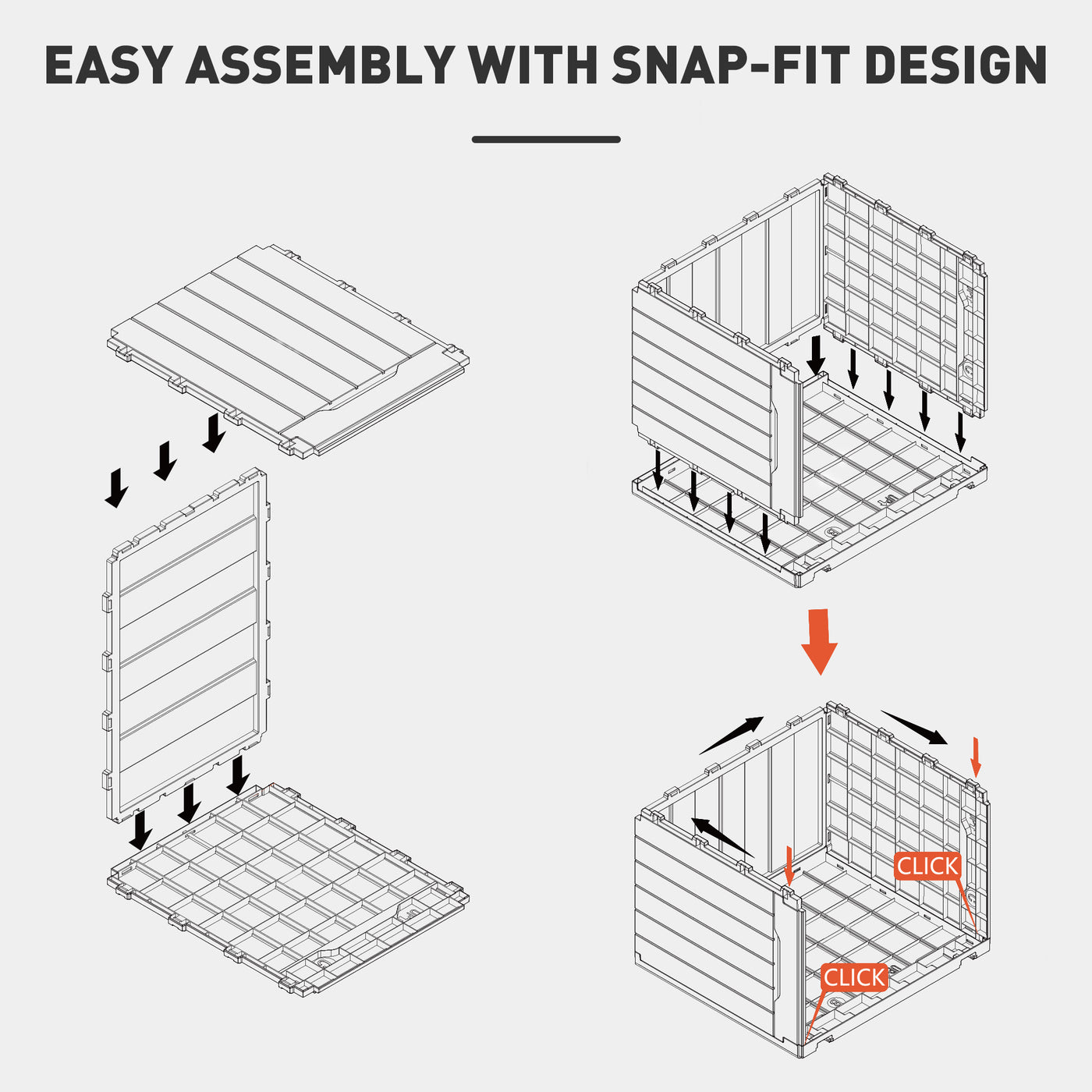 EASY ASSEMBLY WITH SNAP-FIT DESIGN

CLICK

CLICK