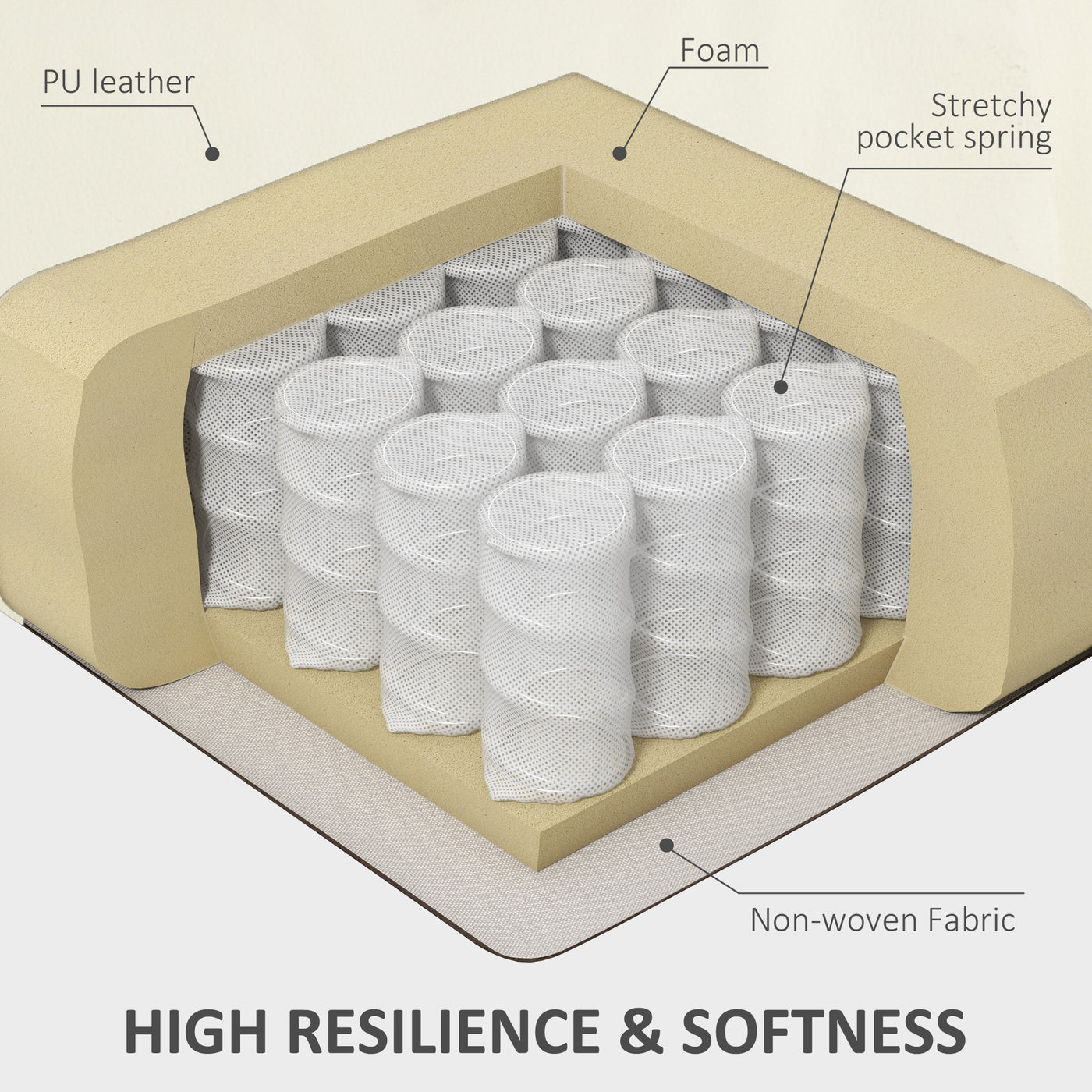 PU leather

Foam

Stretchy pocket spring

Non-woven Fabric

HIGH RESILIENCE & SOFTNESS