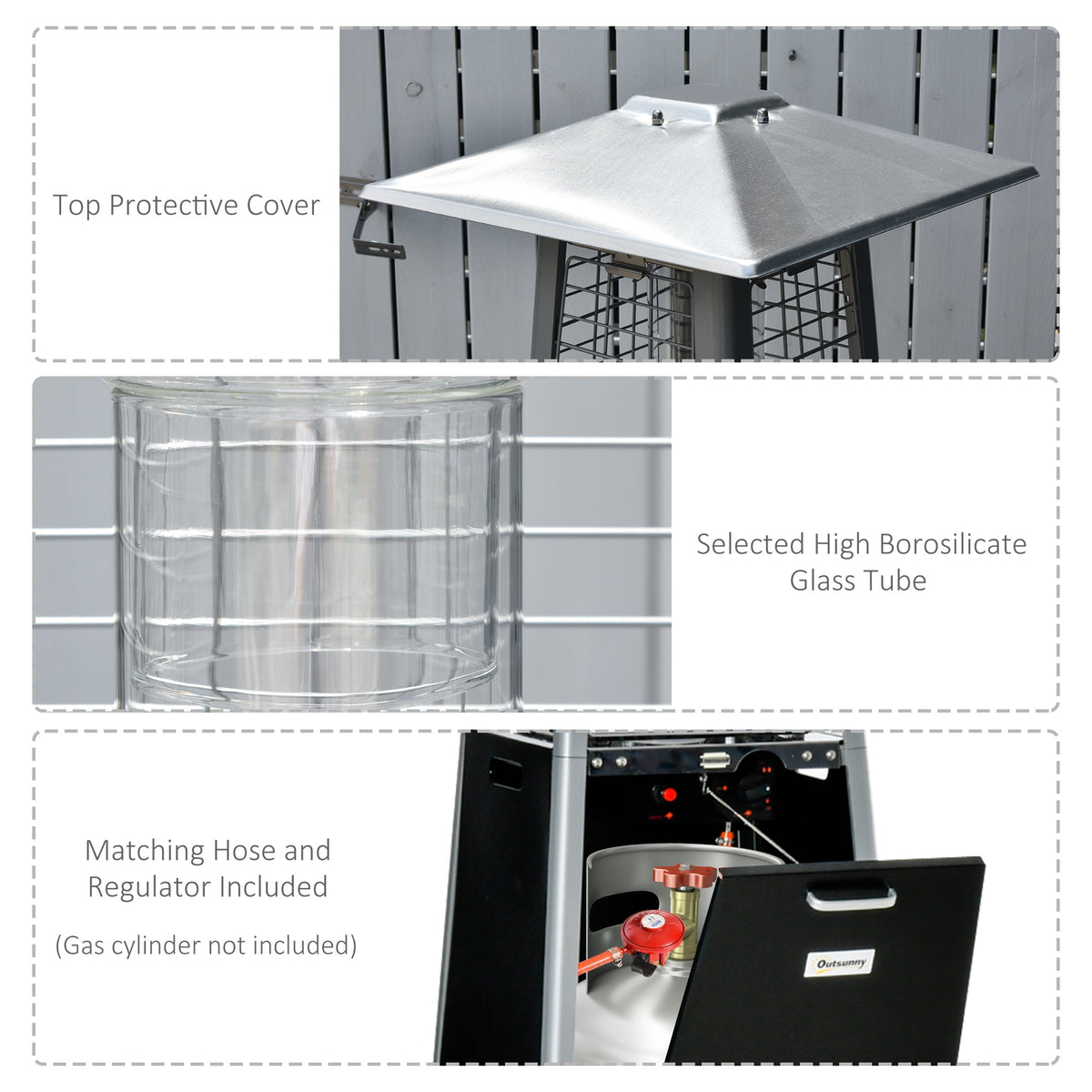 Top Protective Cover

Selected High Borosilicate Glass Tube

Matching Hose and Regulator Included

(Gas cylinder not included)

Outsunny