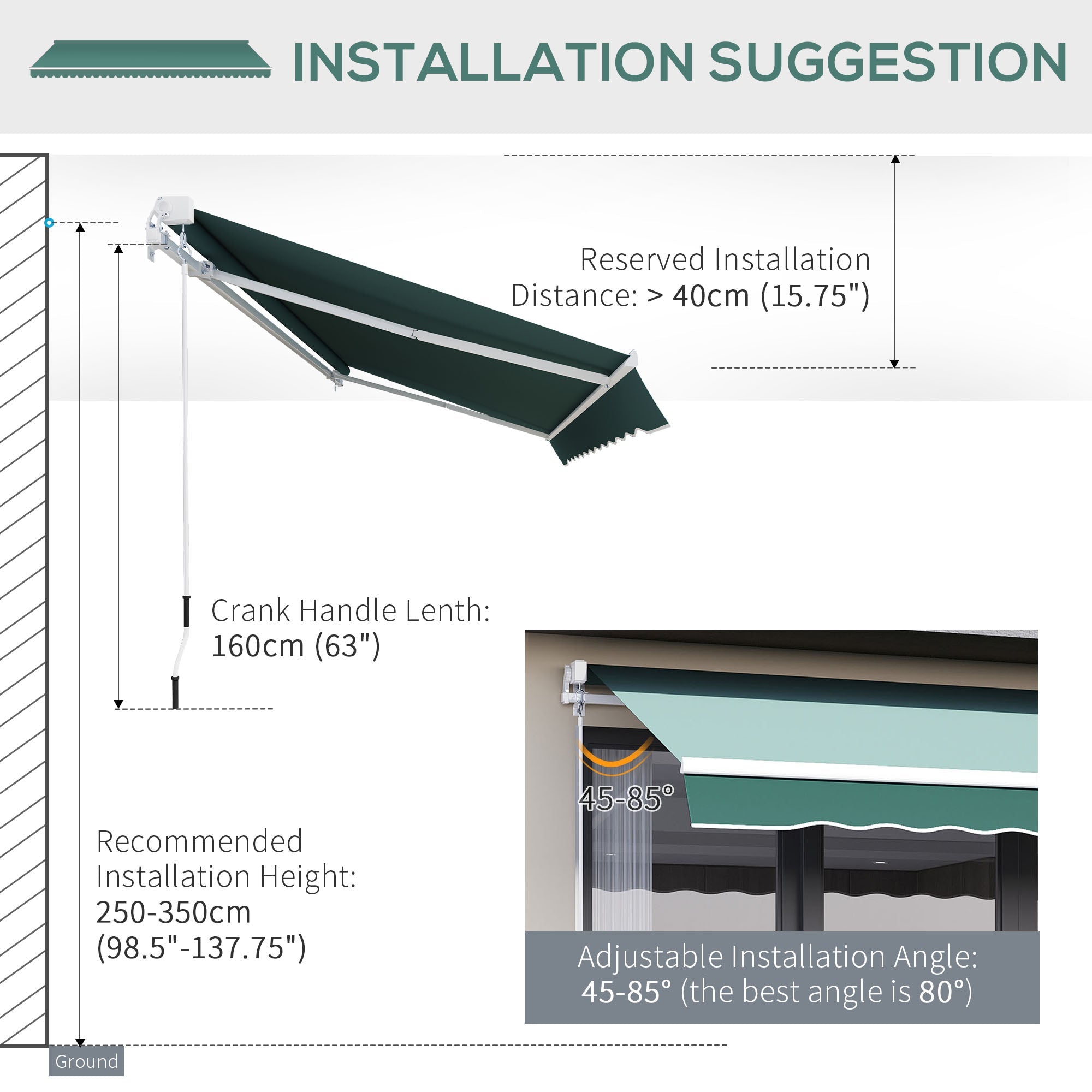 INSTALLATION SUGGESTION

Reserved Installation Distance: > 40cm (15.75")

Crank Handle Lenth: 160cm (63")

45-85°

Recommended Installation Height: 250-350cm (98.5"-137.75")

Adjustable Installation Angle: 45-85° (the best angle is 80°)

Ground