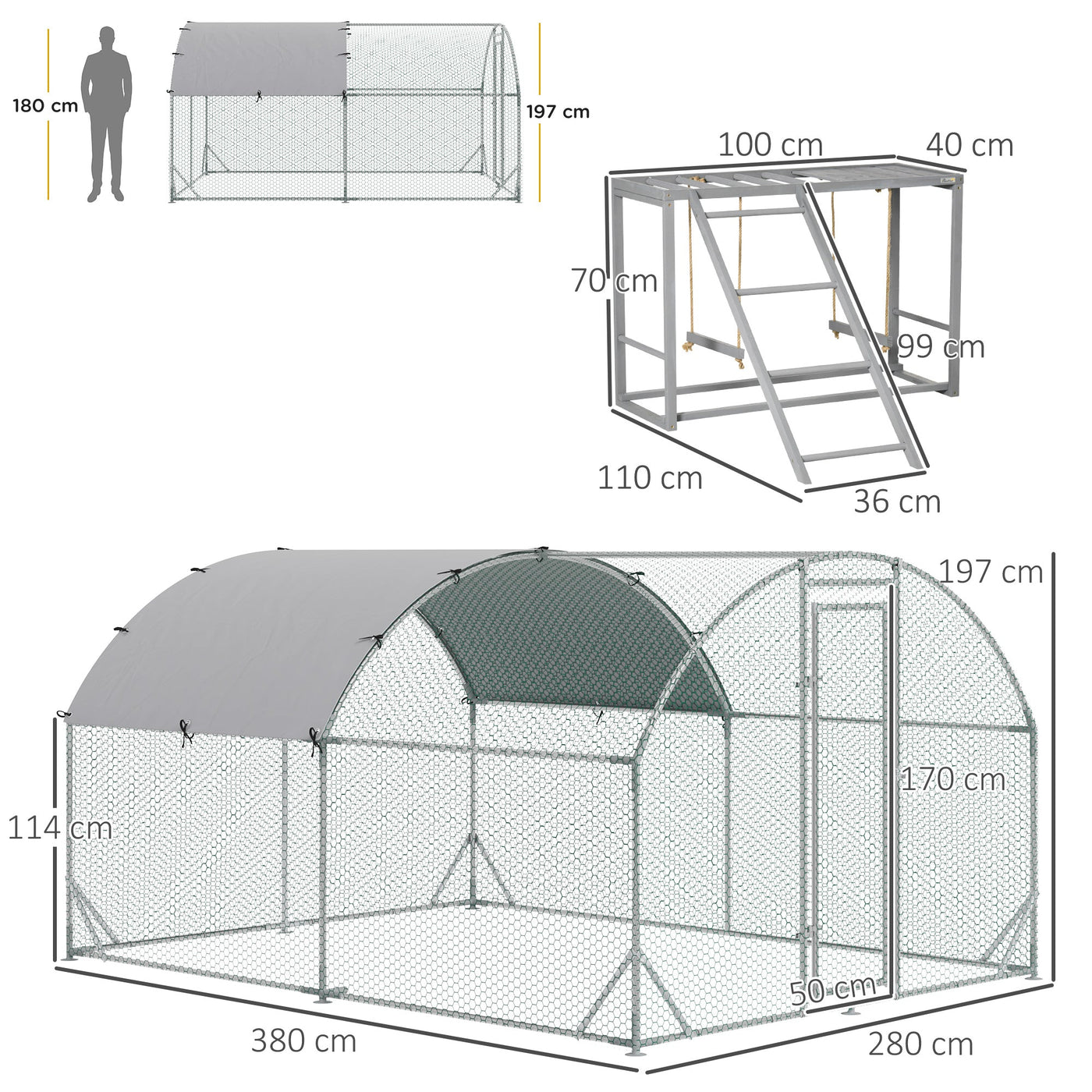 180 cm
197 cm
100 cm
40 cm
70 cm
99 cm
110 cm
36 cm
197 cm
170 cm
114 cm
50 cm
380 cm
280 cm