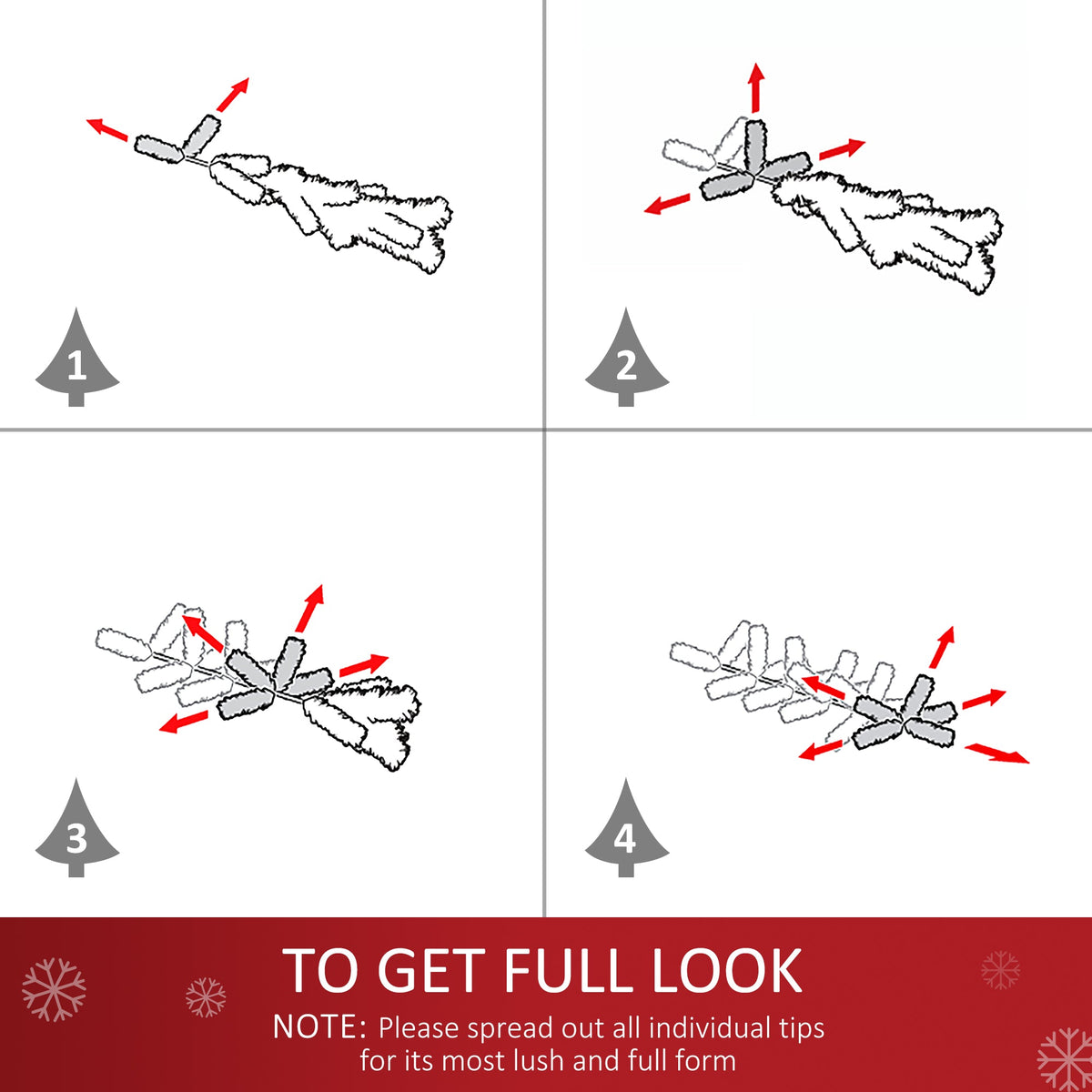 1

2

3

4

TO GET FULL LOOK

NOTE: Please spread out all individual tips for its most lush and full form